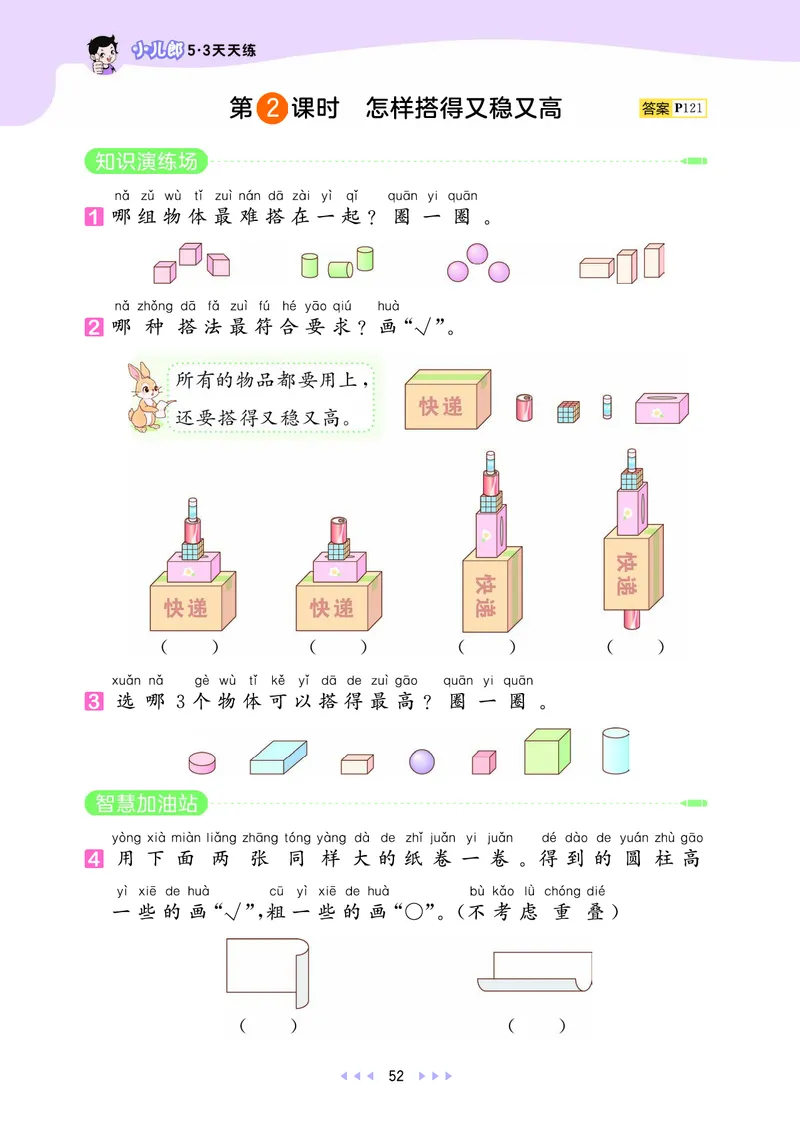 小儿郎 5·3天天练

第2课时　怎样搭得又稳又高

答案 P121

知识演练场

nǎ zǔ wù tǐ zuì nán dā zài yì qǐ　quān yi quān
1 哪组物体最难搭在一起？圈一圈。

nǎ zhǒng dā fǎ zuì fú hé yāo qiú　huà
2 哪种搭法最符合要求？画“√”。

所有的物品都要用上，还要搭得又稳又高。

快递

快递　快递　快递　快递

(　)　(　)　(　)　(　)

xuǎn nǎ　gè wù tǐ kě yǐ dā de zuì gāo　quān yi quān
3 选哪3个物体可以搭得最高？圈一圈。

智慧加油站

yòng xià miàn liǎng zhāng tóng yàng dà de zhǐ juǎn yi juǎn　dé dào de yuán zhù gāo
4 用下面两张同样大的纸卷一卷。得到的圆柱高

yì xiē de huà　cū yì xiē de huà　bù kǎo lǜ chóng dié
一些的画“√”，粗一些的画“○”。(不考虑重叠)

(　)　(　)

52