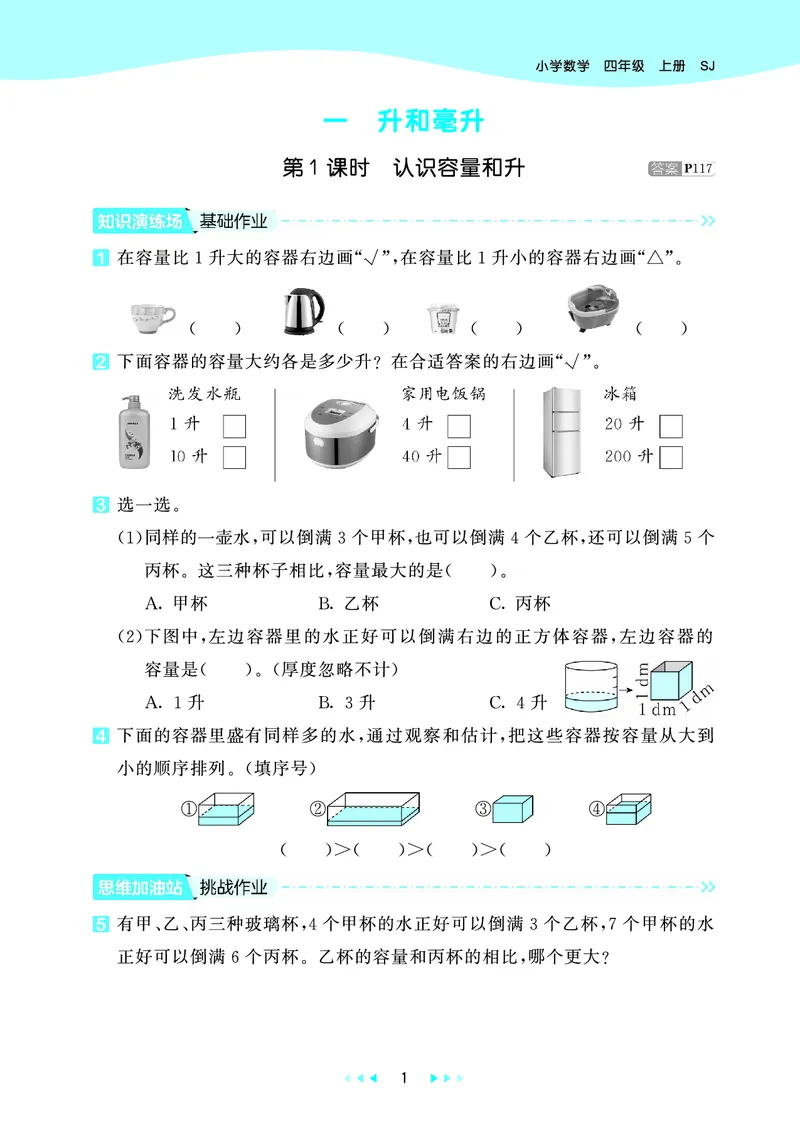 小学数学 四年级 上册 SJ

一 升和毫升

第1课时 认识容量和升

答案 P117

知识演练场 基础作业

1 在容量比1升大的容器右边画“√”,在容量比1升小的容器右边画“△”。

( ) ( ) ( ) ( )

2 下面容器的容量大约各是多少升?在合适答案的右边画“√”。

洗发水瓶
1升
10升

家用电饭锅
4升
40升

冰箱
20升
200升

3 选一选。

(1)同样的一壶水,可以倒满3个甲杯,也可以倒满4个乙杯,还可以倒满5个丙杯。这三种杯子相比,容量最大的是( )。

A. 甲杯 B. 乙杯 C. 丙杯

(2)下图中,左边容器里的水正好可以倒满右边的正方体容器,左边容器的容量是( )。(厚度忽略不计)

A. 1升 B. 3升 C. 4升

1 dm 1 dm 1 dm

4 下面的容器里盛有同样多的水,通过观察和估计,把这些容器按容量从大到小的顺序排列。(填序号)

① ② ③ ④

( )>( )>( )>( )

思维加油站 挑战作业

5 有甲、乙、丙三种玻璃杯,4个甲杯的水正好可以倒满3个乙杯,7个甲杯的水正好可以倒满6个丙杯。乙杯的容量和丙杯的相比,哪个更大?

1