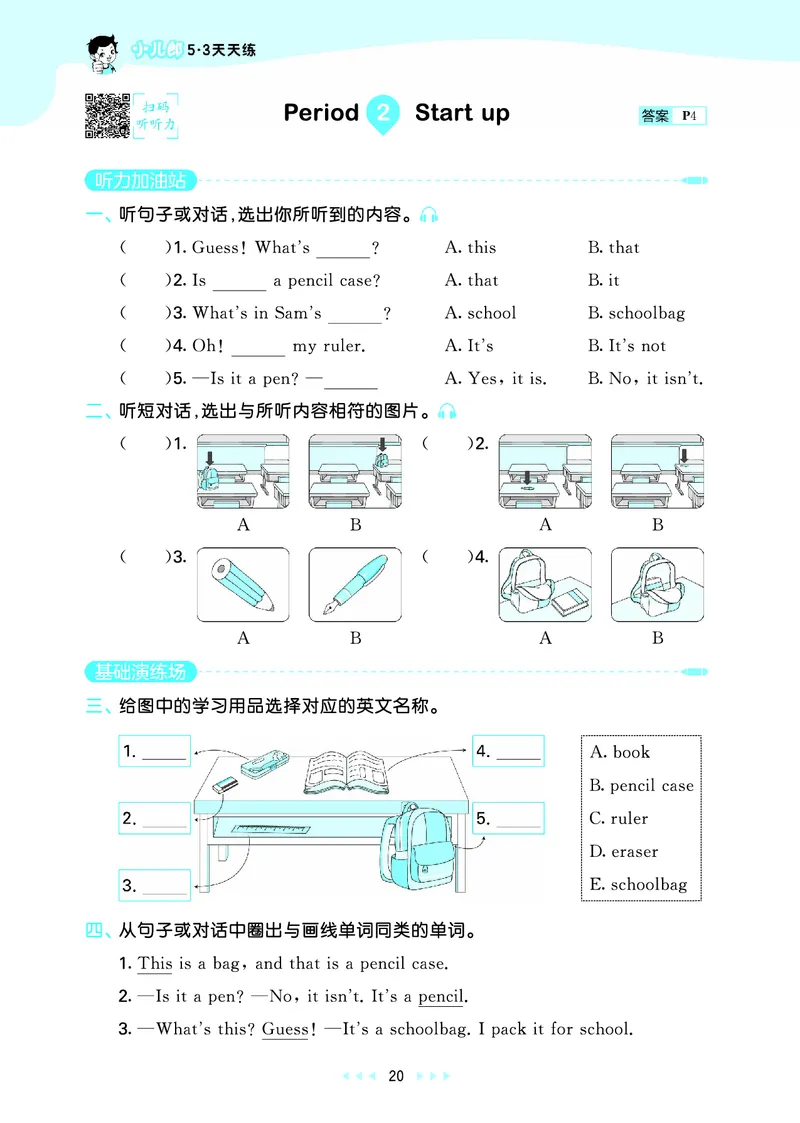 小儿郎 5·3天天练

扫码听听力

Period 2 Start up

答案 P4

听力加油站

一、听句子或对话，选出你所听到的内容。

(　　)1. Guess! What's ______?　A. this　B. that

(　　)2. Is ______ a pencil case?　A. that　B. it

(　　)3. What's in Sam's ______?　A. school　B. schoolbag

(　　)4. Oh! ______ my ruler.　A. It's　B. It's not

(　　)5. —Is it a pen? —______　A. Yes, it is.　B. No, it isn't.

二、听短对话，选出与所听内容相符的图片。

(　　)1.　A　B

(　　)2.　A　B

(　　)3.　A　B

(　　)4.　A　B

基础演练场

三、给图中的学习用品选择对应的英文名称。

1. ______

2. ______

3. ______

4. ______

5. ______

A. book
B. pencil case
C. ruler
D. eraser
E. schoolbag

四、从句子或对话中圈出与画线单词同类的单词。

1. This is a bag, and that is a pencil case.

2. —Is it a pen? —No, it isn't. It's a pencil.

3. —What's this? Guess! —It's a schoolbag. I pack it for school.

20