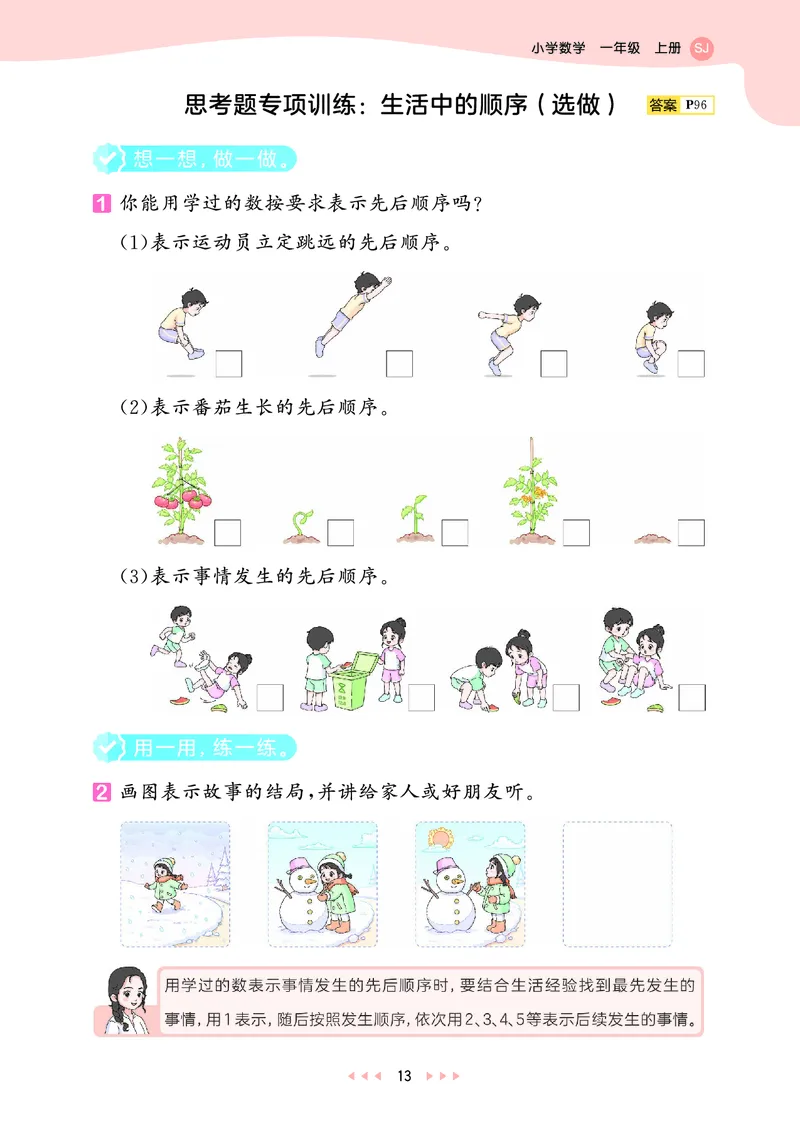 小学数学 一年级 上册 SJ

思考题专项训练：生活中的顺序（选做） 答案 P96

想一想，做一做。

1 你能用学过的数按要求表示先后顺序吗？

(1)表示运动员立定跳远的先后顺序。

(2)表示番茄生长的先后顺序。

(3)表示事情发生的先后顺序。

用一用，练一练。

2 画图表示故事的结局，并讲给家人或好朋友听。

用学过的数表示事情发生的先后顺序时，要结合生活经验找到最先发生的事情，用1表示，随后按照发生顺序，依次用2、3、4、5等表示后续发生的事情。

13