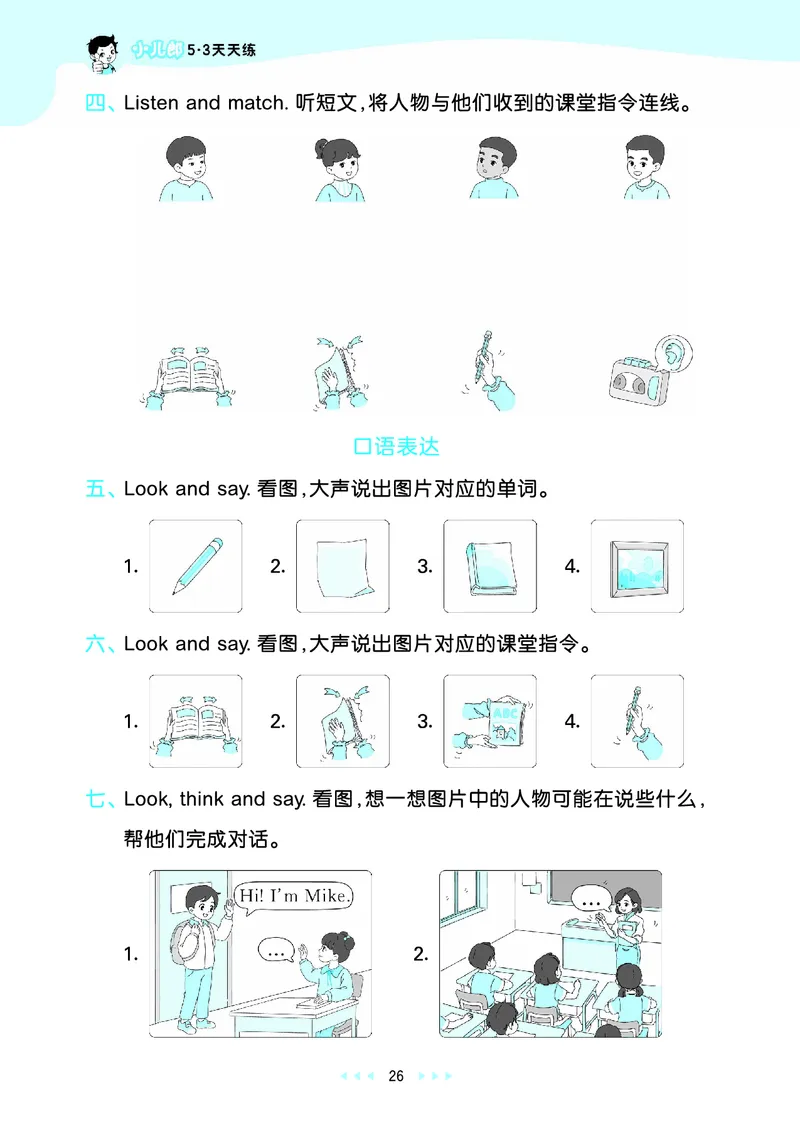 小儿郎 5·3天天练

四、Listen and match. 听短文，将人物与他们收到的课堂指令连线。

口语表达

五、Look and say. 看图，大声说出图片对应的单词。

1. 2. 3. 4.

六、Look and say. 看图，大声说出图片对应的课堂指令。

1. 2. 3. ABC 4.

七、Look, think and say. 看图，想一想图片中的人物可能在说些什么，帮他们完成对话。

1. Hi! I'm Mike. … 2. …

26