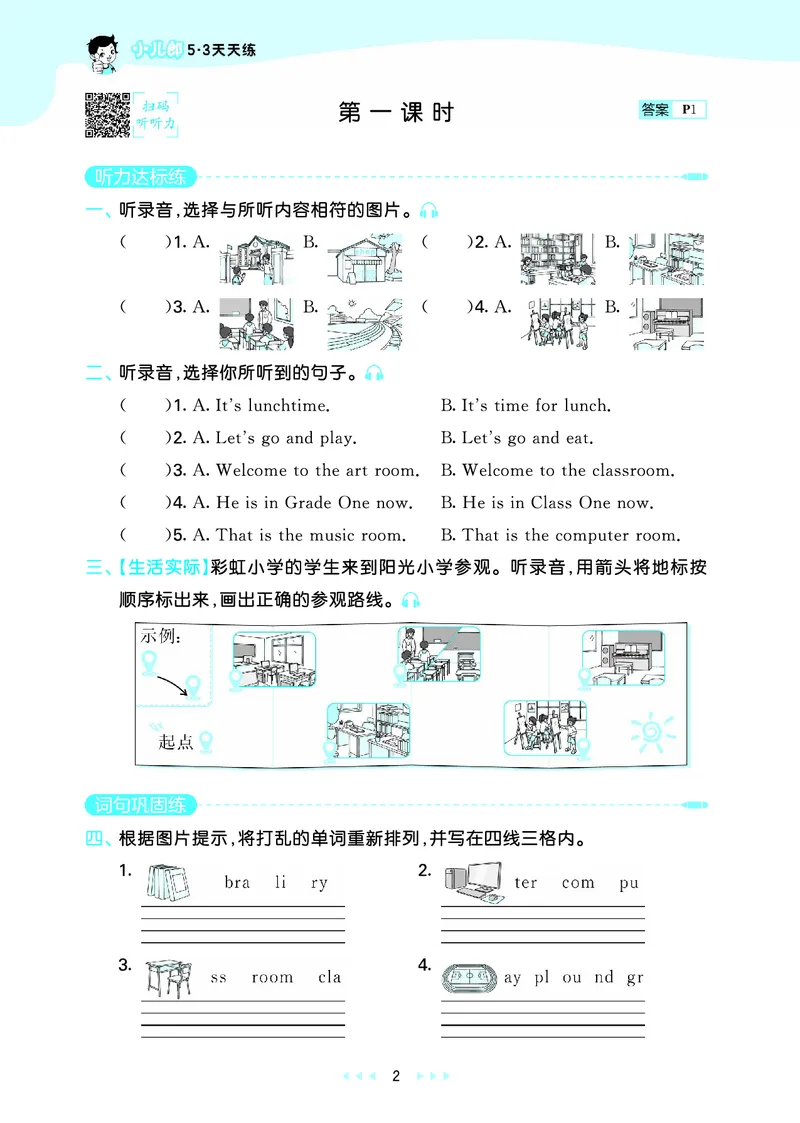 小儿郎 5·3天天练

扫码听听力

第一课时

答案 P1

听力达标练

一、听录音，选择与所听内容相符的图片。

(　　)1. A. B. (　　)2. A. B.

(　　)3. A. B. (　　)4. A. B.

二、听录音，选择你所听到的句子。

(　　)1. A. It's lunchtime. B. It's time for lunch.

(　　)2. A. Let's go and play. B. Let's go and eat.

(　　)3. A. Welcome to the art room. B. Welcome to the classroom.

(　　)4. A. He is in Grade One now. B. He is in Class One now.

(　　)5. A. That is the music room. B. That is the computer room.

三、【生活实际】彩虹小学的学生来到阳光小学参观。听录音，用箭头将地标按顺序标出来，画出正确的参观路线。

示例：

起点

词句巩固练

四、根据图片提示，将打乱的单词重新排列，并写在四线三格内。

1. bra li ry

2. ter com pu

3. ss room cla

4. ay pl ou nd gr

2