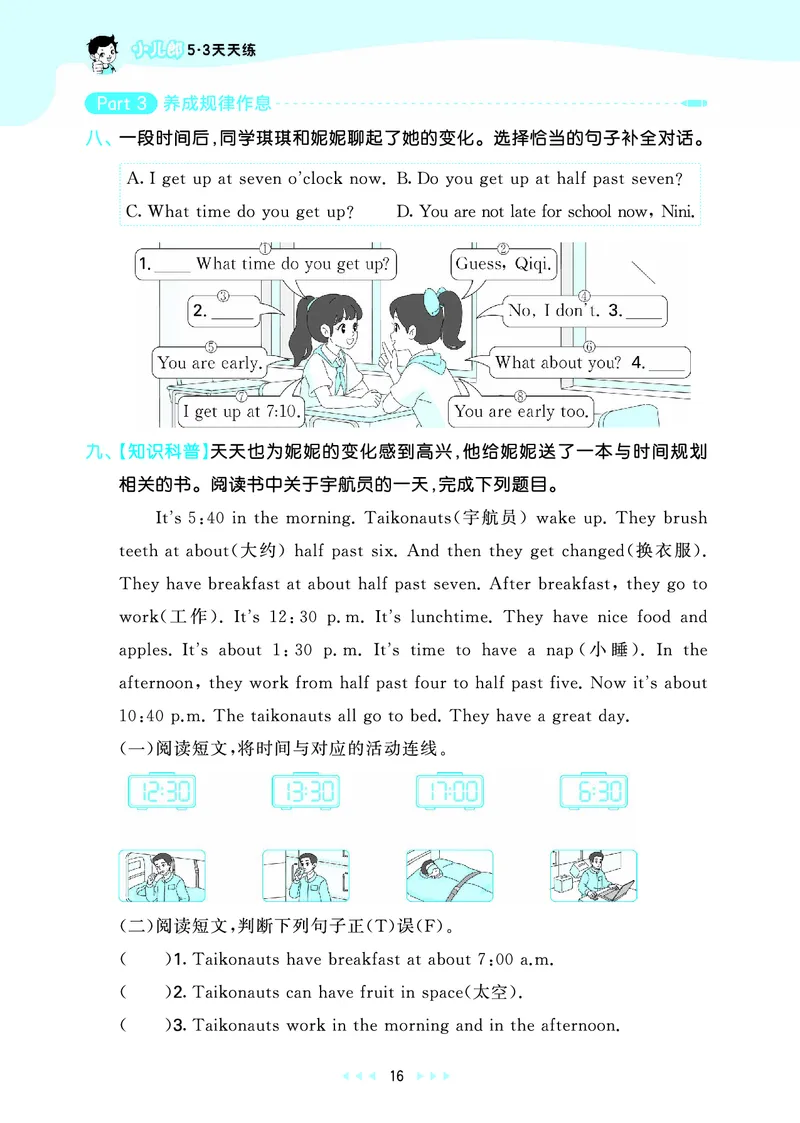 小儿郎 5·3天天练

Part 3 养成规律作息

八、一段时间后，同学琪琪和妮妮聊起了她的变化。选择恰当的句子补全对话。

A. I get up at seven o'clock now. B. Do you get up at half past seven?
C. What time do you get up? D. You are not late for school now, Nini.

①
1. ____ What time do you get up?

②
Guess, Qiqi.

③
2. ____

④
No, I don't. 3. ____

⑤
You are early.

⑥
What about you? 4. ____

⑦
I get up at 7:10.

⑧
You are early too.

九、【知识科普】天天也为妮妮的变化感到高兴，他给妮妮送了一本与时间规划相关的书。阅读书中关于宇航员的一天，完成下列题目。

It's 5:40 in the morning. Taikonauts(宇航员) wake up. They brush teeth at about(大约) half past six. And then they get changed(换衣服). They have breakfast at about half past seven. After breakfast, they go to work(工作). It's 12:30 p.m. It's lunchtime. They have nice food and apples. It's about 1:30 p.m. It's time to have a nap(小睡). In the afternoon, they work from half past four to half past five. Now it's about 10:40 p.m. The taikonauts all go to bed. They have a great day.

(一)阅读短文，将时间与对应的活动连线。

12:30 13:30 17:00 6:30

(二)阅读短文，判断下列句子正(T)误(F)。

( )1. Taikonauts have breakfast at about 7:00 a.m.

( )2. Taikonauts can have fruit in space(太空).

( )3. Taikonauts work in the morning and in the afternoon.

16