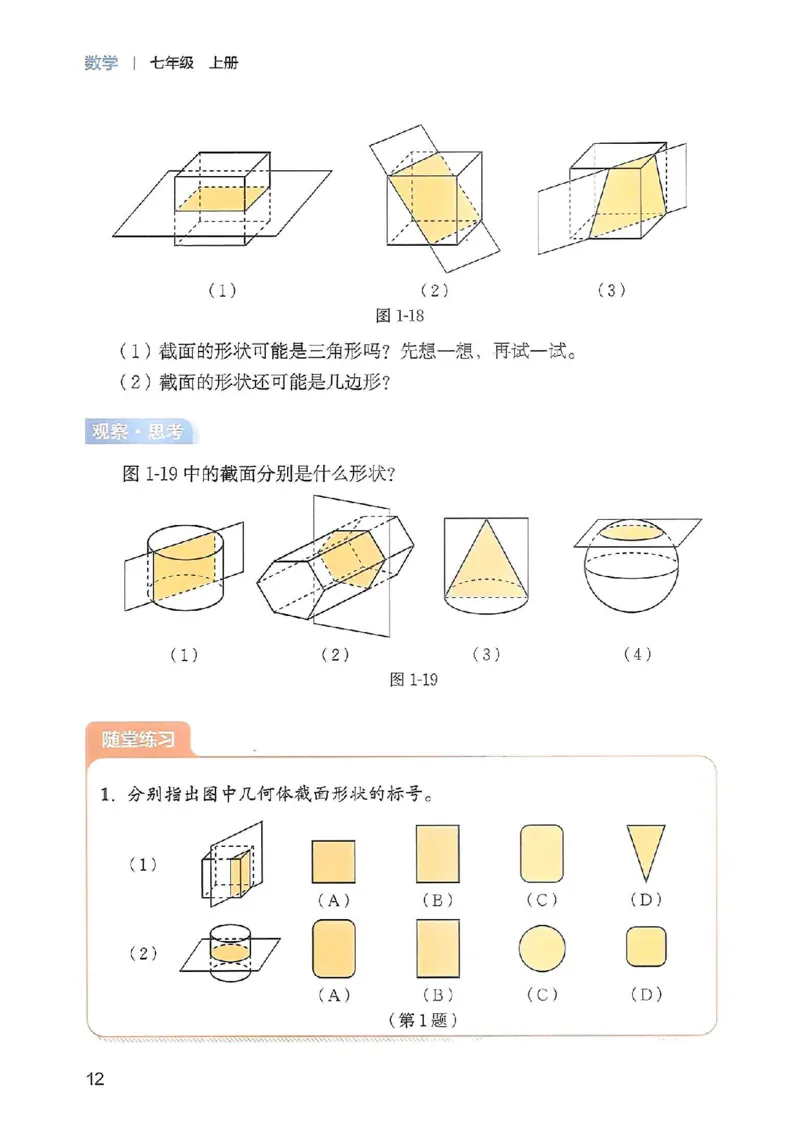 数学 | 七年级 上册

(1)

(2)

(3)

图 1-18

(1) 截面的形状可能是三角形吗？先想一想，再试一试。

(2) 截面的形状还可能是几边形？

观察·思考

图 1-19 中的截面分别是什么形状？

(1)

(2)

(3)

(4)

图 1-19

随堂练习

1. 分别指出图中几何体截面形状的标号。

(1)

(A)

(B)

(C)

(D)

(2)

(A)

(B)

(C)

(D)

(第 1 题)

12