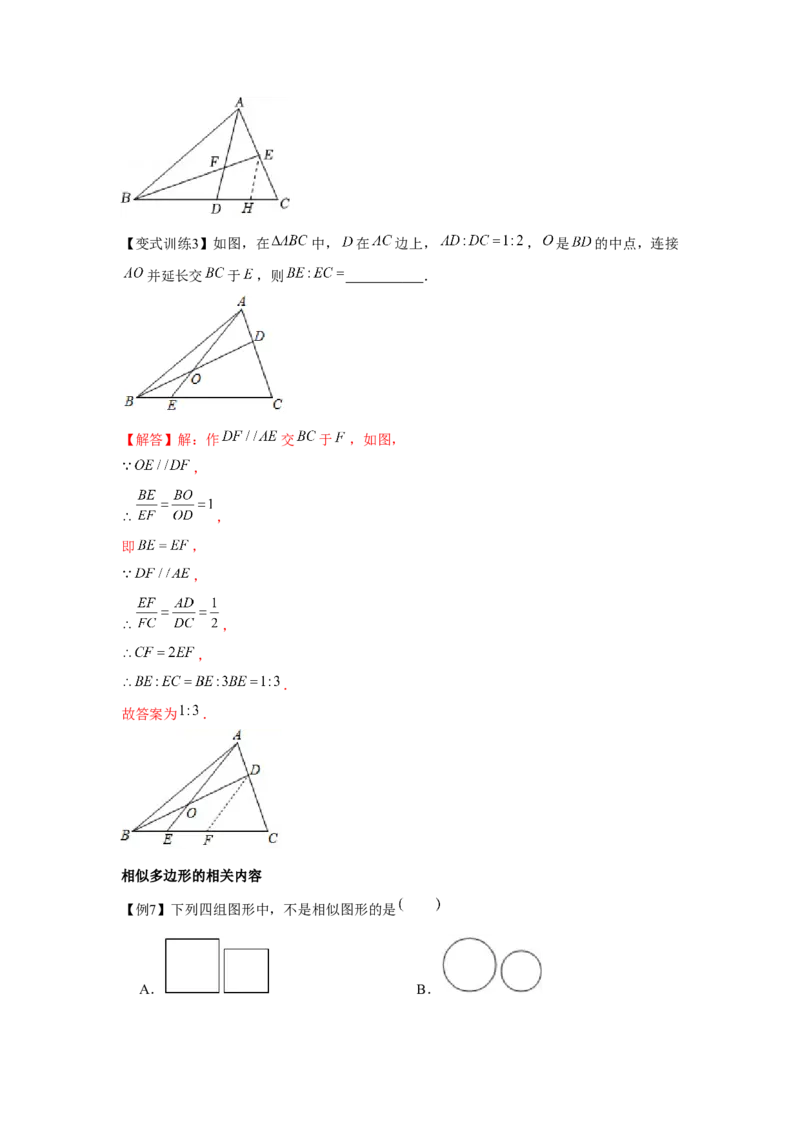 A
F
E
B
D
H
C

【变式训练3】如图，在$\Delta ABC$中，$D$在$AC$边上，$AD:DC=1:2$，$O$是$BD$的中点，连接$AO$并延长交$BC$于$E$，则$BE:EC=$__________.

A
D
O
B
E
C

【解答】解：作$DF//AE$交$BC$于$F$，如图，

$\because OE//DF$，

$\therefore \frac{BE}{EF}=\frac{BO}{OD}=1$，

即$BE=EF$，

$\because DF//AE$，

$\therefore \frac{EF}{FC}=\frac{AD}{DC}=\frac{1}{2}$，

$\therefore CF=2EF$，

$\therefore BE:EC=BE:3BE=1:3$.

故答案为$1:3$.

A
D
O
B
E
F
C

相似多边形的相关内容

【例7】下列四组图形中，不是相似图形的是(　　)

A.

B.