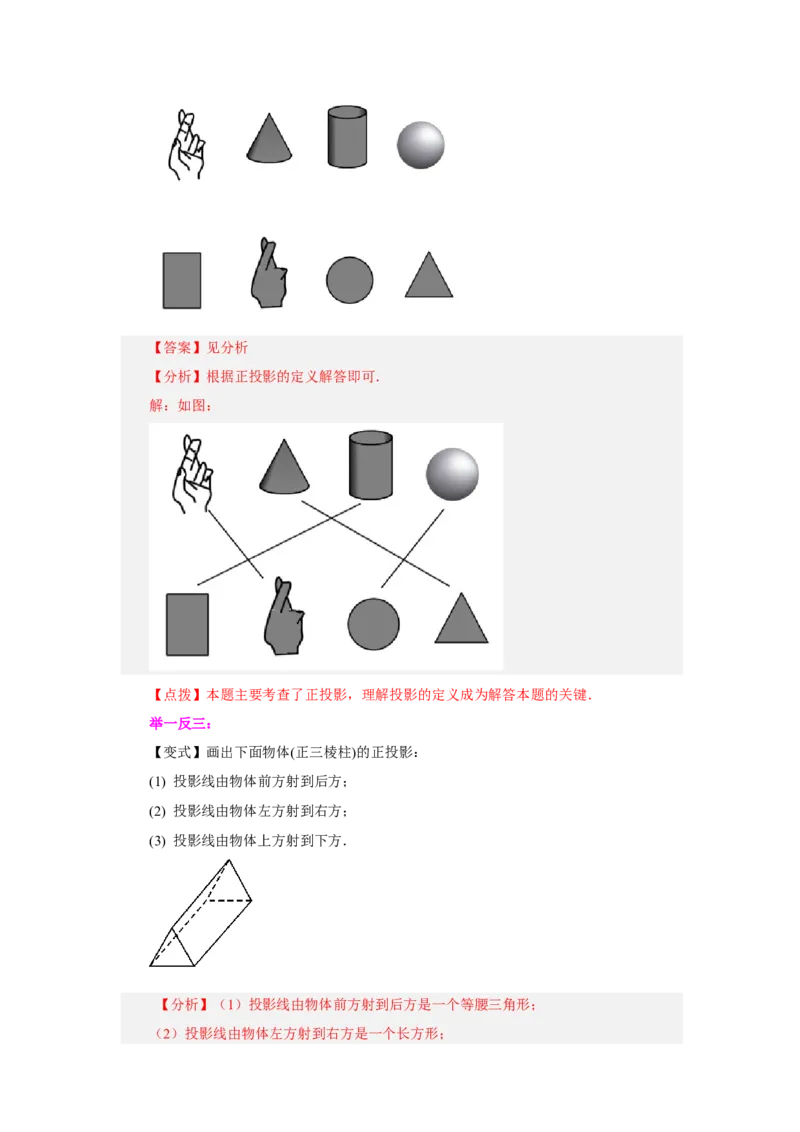 【答案】见分析

【分析】根据正投影的定义解答即可.

解：如图：

【点拨】本题主要考查了正投影，理解投影的定义成为解答本题的关键.

举一反三：

【变式】画出下面物体(正三棱柱)的正投影：

(1) 投影线由物体前方射到后方；

(2) 投影线由物体左方射到右方；

(3) 投影线由物体上方射到下方.

【分析】（1）投影线由物体前方射到后方是一个等腰三角形；

（2）投影线由物体左方射到右方是一个长方形；