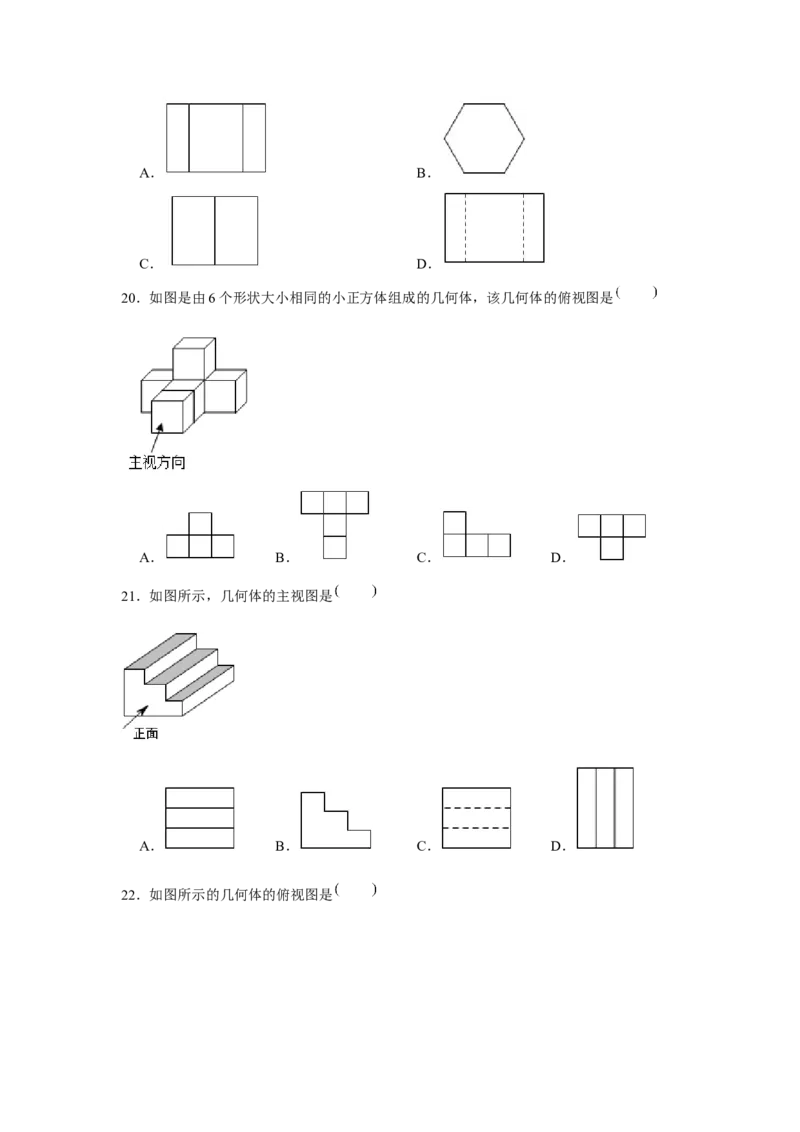 A.

B.

C.

D.

20．如图是由 6 个形状大小相同的小正方体组成的几何体，该几何体的俯视图是（ ）

主视方向

A.　B.　C.　D.

21．如图所示，几何体的主视图是（ ）

正面

A.　B.　C.　D.

22．如图所示的几何体的俯视图是（ ）