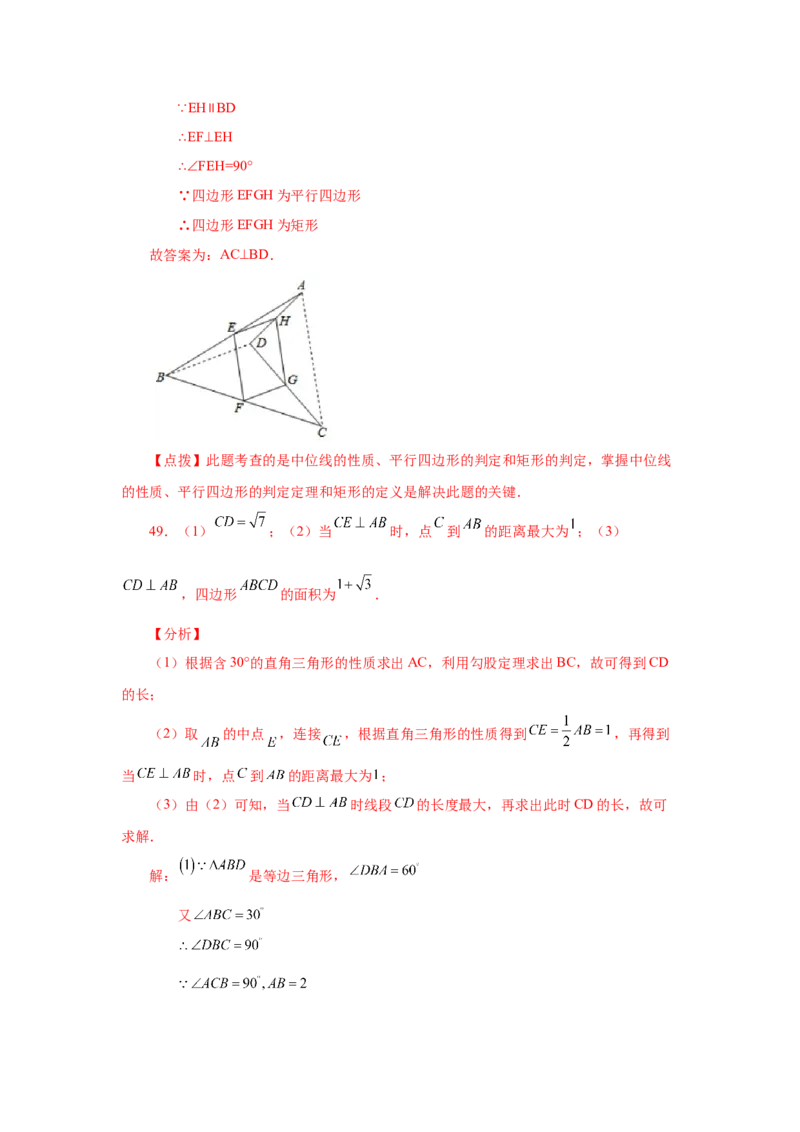 ∵EH∥BD

∴EF⊥EH

∴∠FEH=90°

∵四边形 EFGH 为平行四边形

∴四边形 EFGH 为矩形

故答案为：AC⊥BD．

A
E
H
D
B
G
F
C

【点拨】此题考查的是中位线的性质、平行四边形的判定和矩形的判定，掌握中位线的性质、平行四边形的判定定理和矩形的定义是解决此题的关键．

49．（1）$CD=\sqrt{7}$；（2）当$CE\perp AB$时，点$C$到$AB$的距离最大为$1$；（3）$CD\perp AB$，四边形$ABCD$的面积为$1+\sqrt{3}$．

【分析】

（1）根据含 30°的直角三角形的性质求出 AC，利用勾股定理求出 BC，故可得到 CD 的长；

（2）取$AB$的中点$E$，连接$CE$，根据直角三角形的性质得到$CE=\frac{1}{2}AB=1$，再得到当$CE\perp AB$时，点$C$到$AB$的距离最大为$1$；

（3）由（2）可知，当$CD\perp AB$时线段$CD$的长度最大，再求出此时 CD 的长，故可求解．

解：$(1)\because\triangle ABD$是等边三角形，$\angle DBA=60^{\circ}$

又$\angle ABC=30^{\circ}$

$\therefore\angle DBC=90^{\circ}$

$\because\angle ACB=90^{\circ},AB=2$