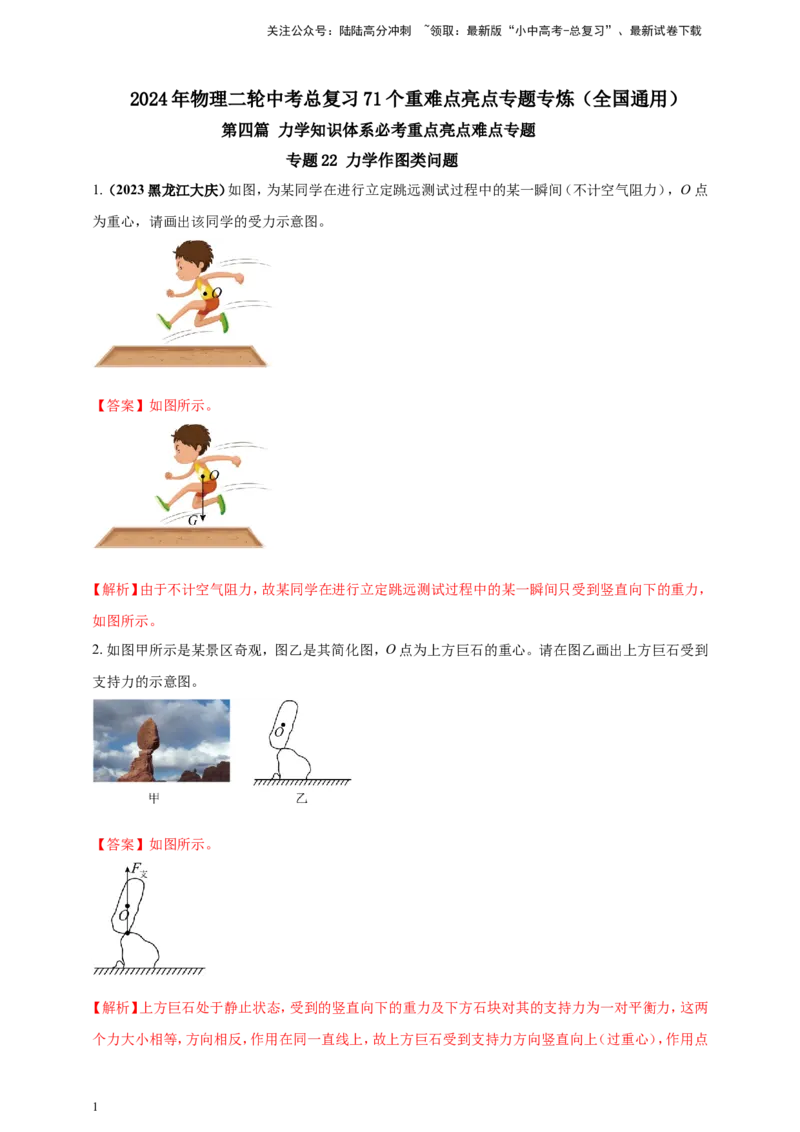 关注公众号：陆陆高分冲刺 ~领取：最新版“小中高考-总复习”、最新试卷下载

2024年物理二轮中考总复习71个重难点亮点专题专炼（全国通用）

第四篇 力学知识体系必考重点亮点难点专题

专题22 力学作图类问题

1.（2023黑龙江大庆）如图，为某同学在进行立定跳远测试过程中的某一瞬间（不计空气阻力），$O$点为重心，请画出该同学的受力示意图。

$O$

【答案】如图所示。

$O$

$G$

【解析】由于不计空气阻力，故某同学在进行立定跳远测试过程中的某一瞬间只受到竖直向下的重力，如图所示。

2. 如图甲所示是某景区奇观，图乙是其简化图，$O$点为上方巨石的重心。请在图乙画出上方巨石受到支持力的示意图。

$O$

甲 乙

【答案】如图所示。

$F_{支}$

$O$

【解析】上方巨石处于静止状态，受到的竖直向下的重力及下方石块对其的支持力为一对平衡力，这两个力大小相等，方向相反，作用在同一直线上，故上方巨石受到支持力方向竖直向上（过重心），作用点

1