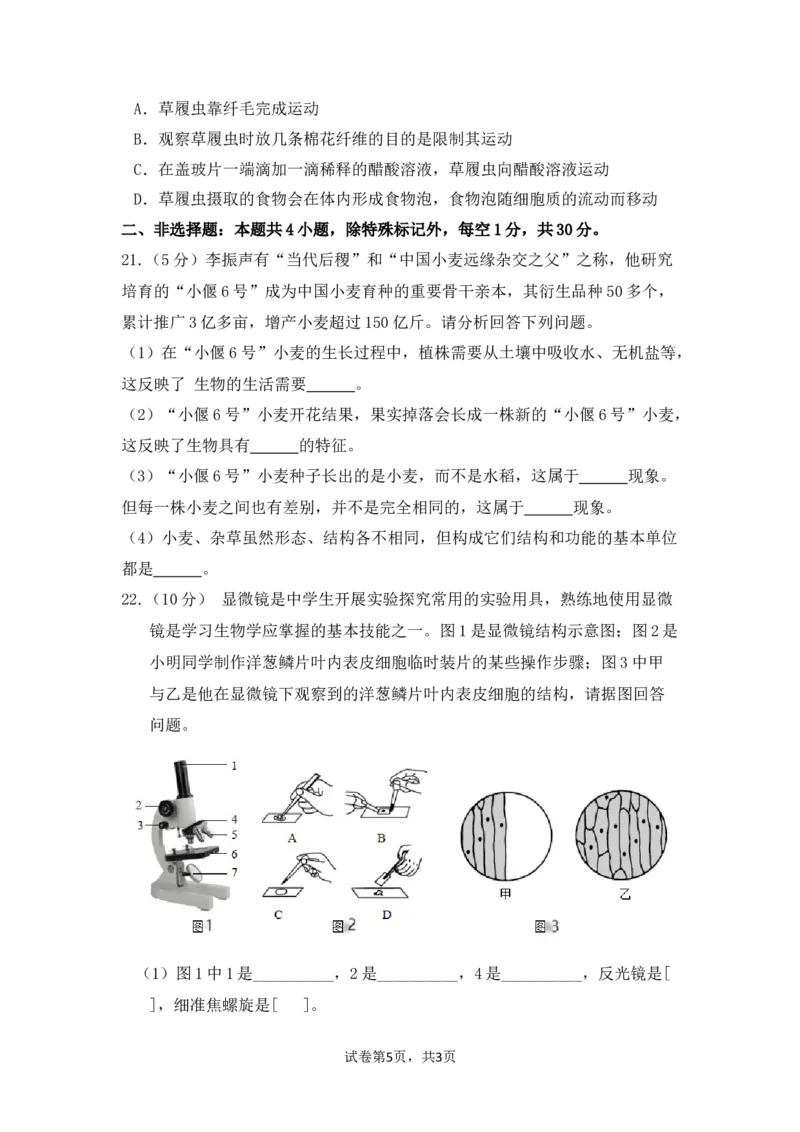 A．草履虫靠纤毛完成运动
B．观察草履虫时放几条棉花纤维的目的是限制其运动
C．在盖玻片一端滴加一滴稀释的醋酸溶液，草履虫向醋酸溶液运动
D．草履虫摄取的食物会在体内形成食物泡，食物泡随细胞质的流动而移动

二、非选择题：本题共4小题，除特殊标记外，每空1分，共30分。

21.（5分）李振声有“当代后稷”和“中国小麦远缘杂交之父”之称，他研究培育的“小偃6号”成为中国小麦育种的重要骨干亲本，其衍生品种50多个，累计推广3亿多亩，增产小麦超过150亿斤。请分析回答下列问题。

（1）在“小偃6号”小麦的生长过程中，植株需要从土壤中吸收水、无机盐等，这反映了 生物的生活需要______。

（2）“小偃6号”小麦开花结果，果实掉落会长成一株新的“小偃6号”小麦，这反映了生物具有______的特征。

（3）“小偃6号”小麦种子长出的是小麦，而不是水稻，这属于______现象。但每一株小麦之间也有差别，并不是完全相同的，这属于______现象。

（4）小麦、杂草虽然形态、结构各不相同，但构成它们结构和功能的基本单位都是______。

22.（10分） 显微镜是中学生开展实验探究常用的实验用具，熟练地使用显微镜是学习生物学应掌握的基本技能之一。图1是显微镜结构示意图；图2是小明同学制作洋葱鳞片叶内表皮细胞临时装片的某些操作步骤；图3中甲与乙是他在显微镜下观察到的洋葱鳞片叶内表皮细胞的结构，请据图回答问题。

1
2
3
4
5
6
7
图1

A
B
C
D
图2

甲
乙
图3

（1）图1中1是__________，2是__________，4是__________，反光镜是[ ]，细准焦螺旋是[ ]。

试卷第5页，共3页