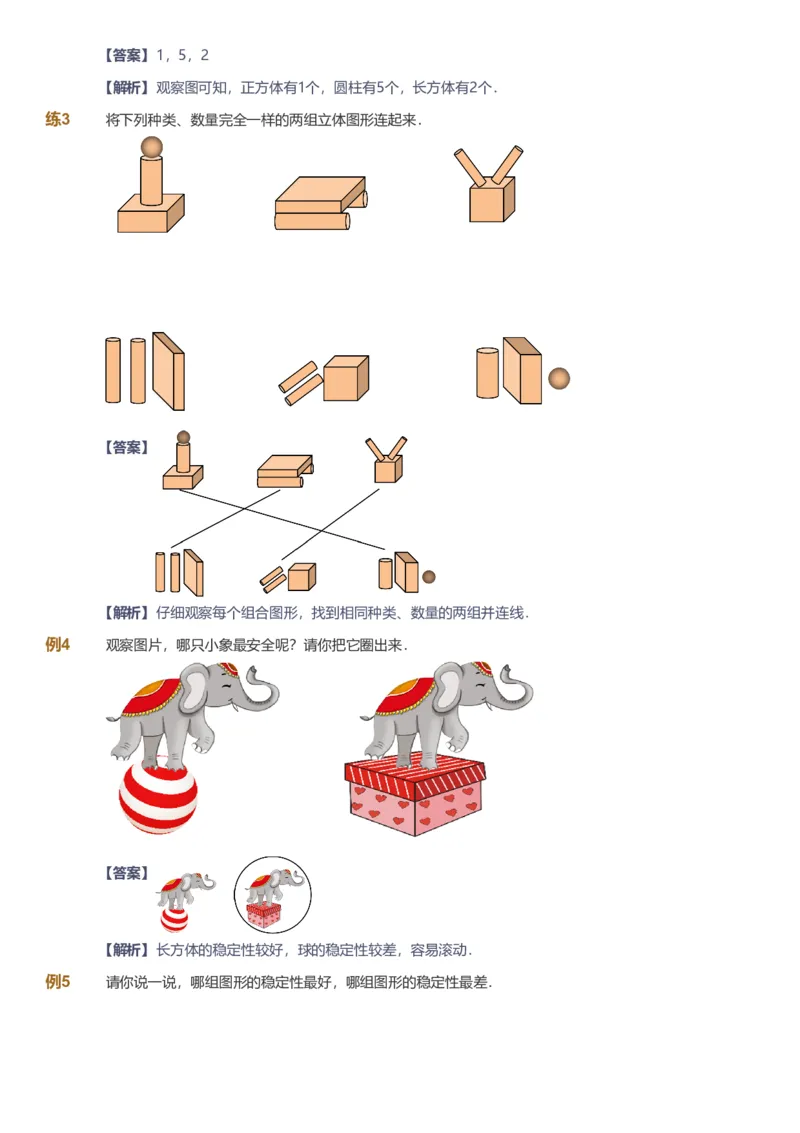 【答案】1，5，2

【解析】观察图可知，正方体有1个，圆柱有5个，长方体有2个．

练3　将下列种类、数量完全一样的两组立体图形连起来．

【答案】

【解析】仔细观察每个组合图形，找到相同种类、数量的两组并连线．

例4　观察图片，哪只小象最安全呢？请你把它圈出来．

【答案】

【解析】长方体的稳定性较好，球的稳定性较差，容易滚动．

例5　请你说一说，哪组图形的稳定性最好，哪组图形的稳定性最差．