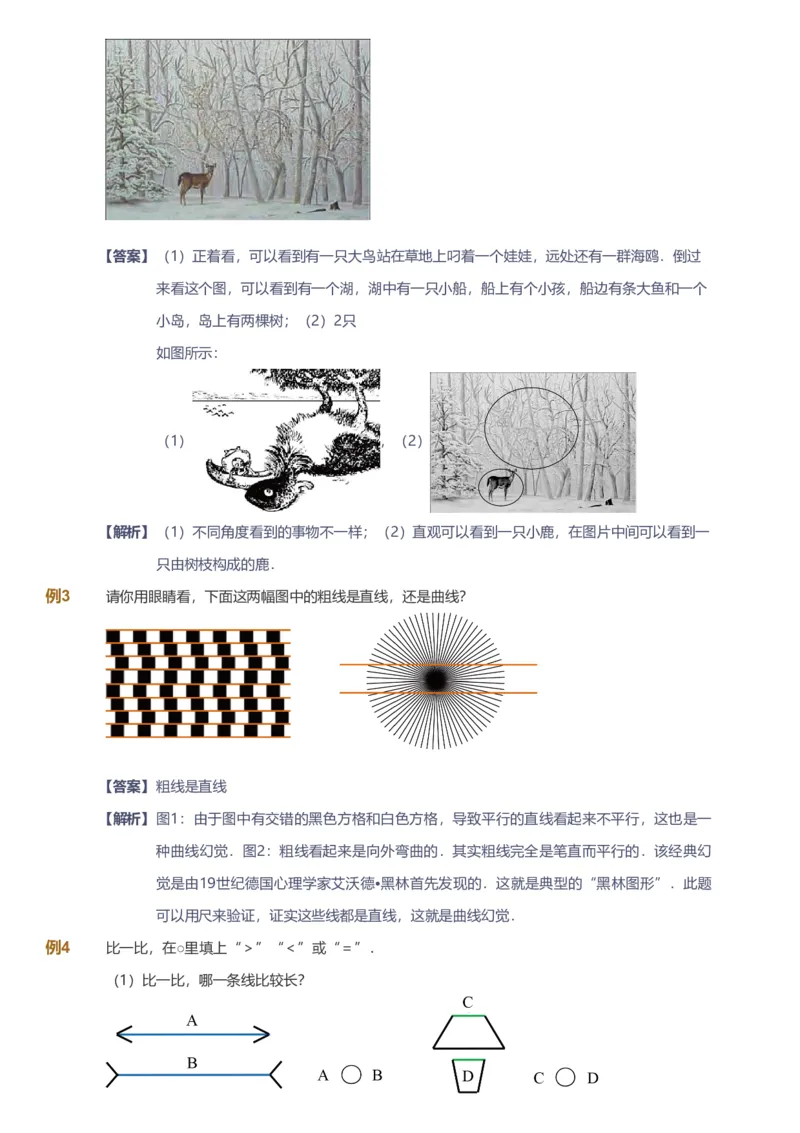 【答案】（1）正着看，可以看到有一只大鸟站在草地上叼着一个娃娃，远处还有一群海鸥．倒过来看这个图，可以看到有一个湖，湖中有一只小船，船上有个小孩，船边有条大鱼和一个小岛，岛上有两棵树；（2）2只

如图所示：

（1）　（2）

【解析】（1）不同角度看到的事物不一样；（2）直观可以看到一只小鹿，在图片中间可以看到一只由树枝构成的鹿．

例3　请你用眼睛看，下面这两幅图中的粗线是直线，还是曲线？

【答案】粗线是直线

【解析】图1：由于图中有交错的黑色方格和白色方格，导致平行的直线看起来不平行，这也是一种曲线幻觉．图2：粗线看起来是向外弯曲的．其实粗线完全是笔直而平行的．该经典幻觉是由19世纪德国心理学家艾沃德•黑林首先发现的．这就是典型的“黑林图形”．此题可以用尺来验证，证实这些线都是直线，这就是曲线幻觉．

例4　比一比，在○里填上“>”“<”或“=”．

（1）比一比，哪一条线比较长？

A

B

A ○ B

C

D

C ○ D