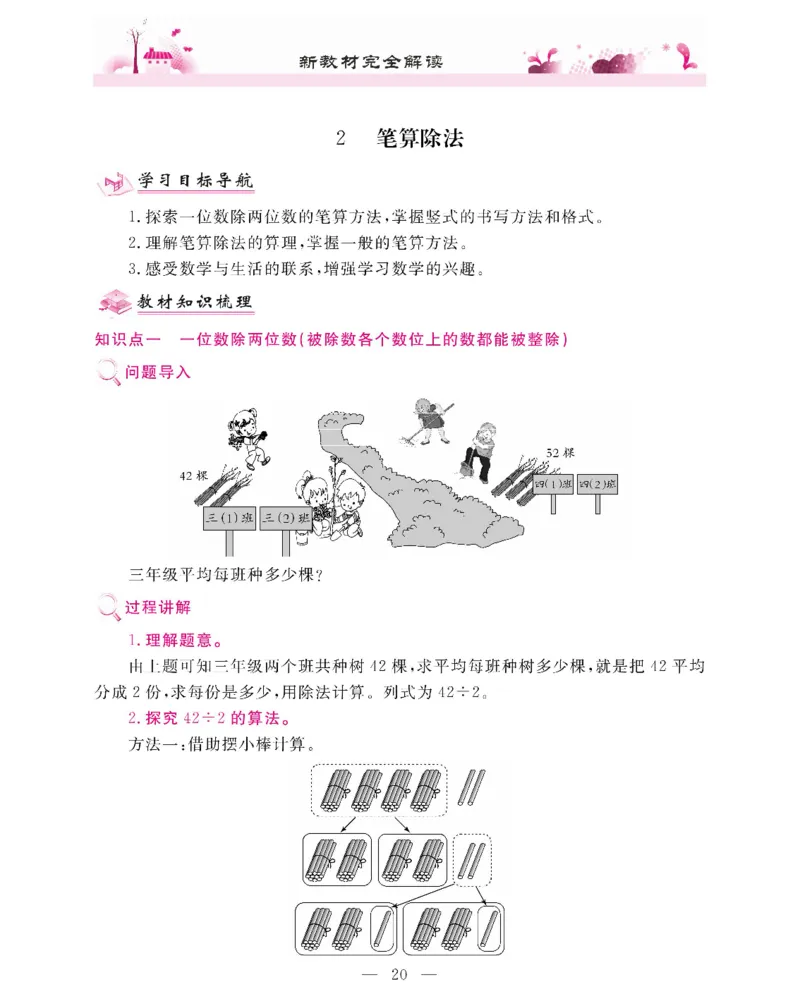 新教材完全解读

2　笔算除法

学习目标导航

1.探索一位数除两位数的笔算方法,掌握竖式的书写方法和格式。
2.理解笔算除法的算理,掌握一般的笔算方法。
3.感受数学与生活的联系,增强学习数学的兴趣。

教材知识梳理

知识点一　一位数除两位数(被除数各个数位上的数都能被整除)

问题导入

42 棵

三(1)班　三(2)班

52 棵

四(1)班　四(2)班

三年级平均每班种多少棵?

过程讲解

1.理解题意。

由上题可知三年级两个班共种树 42 棵,求平均每班种树多少棵,就是把 42 平均分成 2 份,求每份是多少,用除法计算。列式为 $42\div2$。

2.探究 $42\div2$ 的算法。

方法一:借助摆小棒计算。

— 20 —