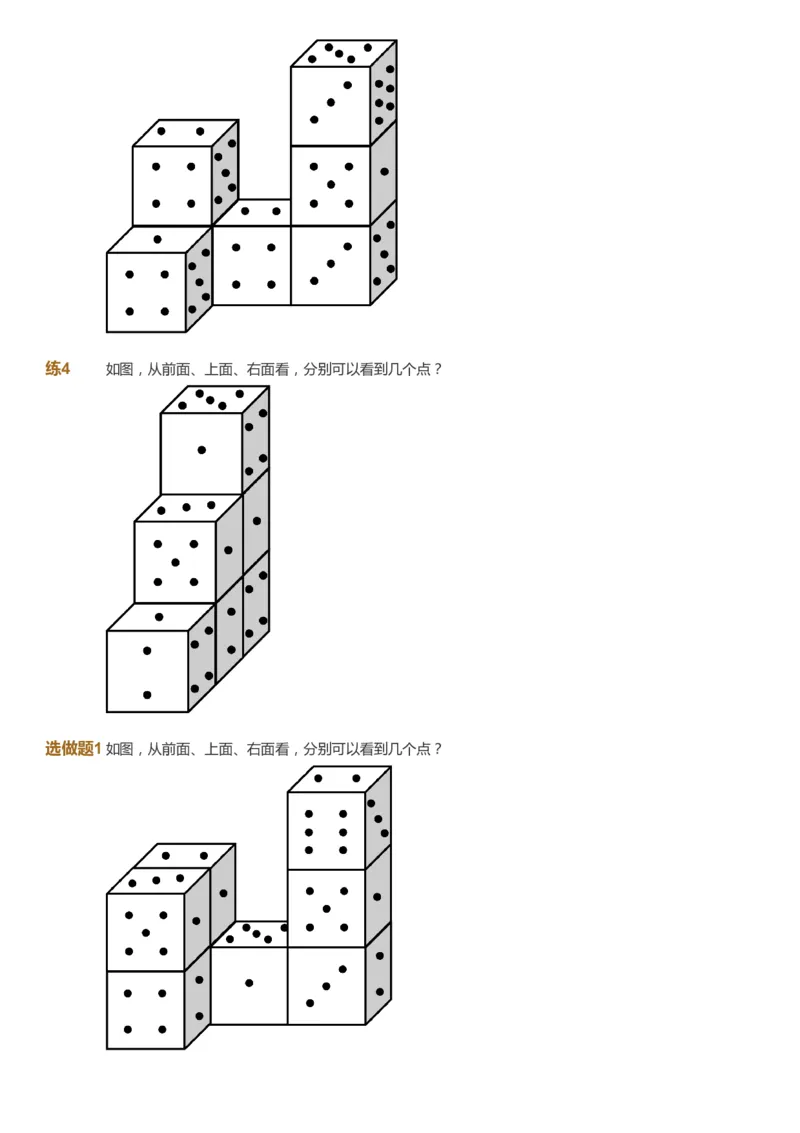 练4 如图，从前面、上面、右面看，分别可以看到几个点？

选做题1 如图，从前面、上面、右面看，分别可以看到几个点？