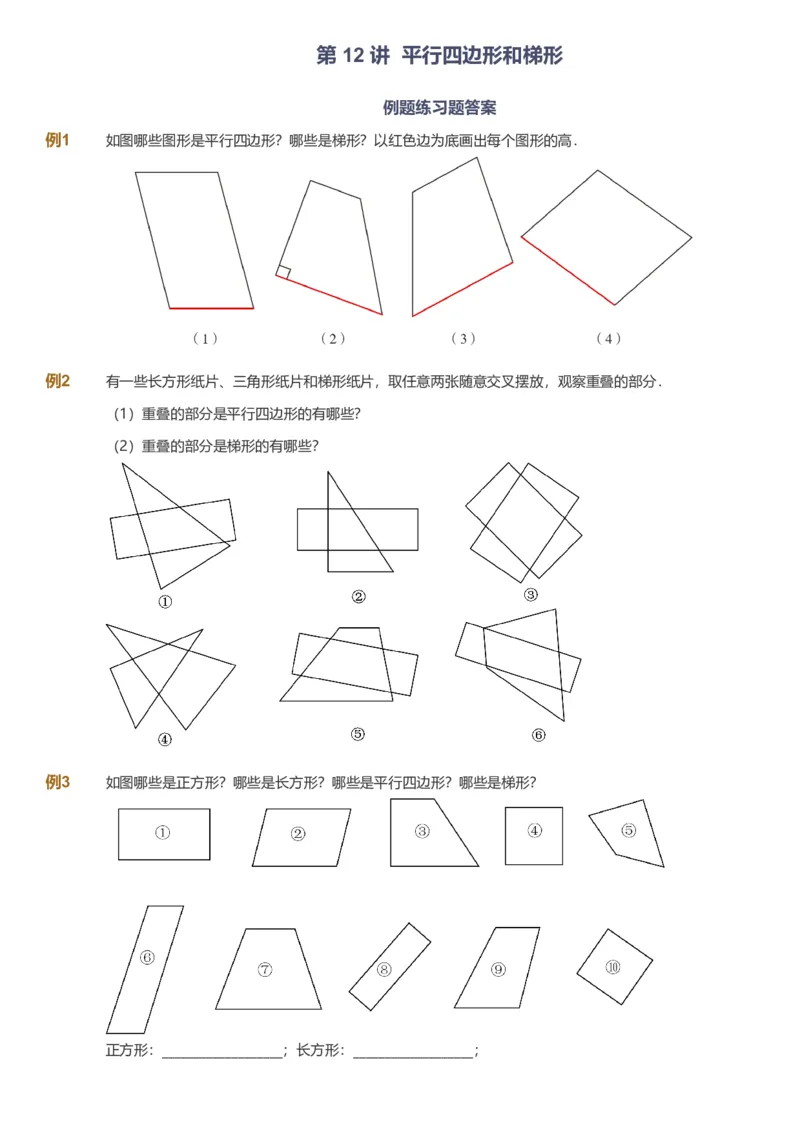 第 12 讲 平行四边形和梯形

例题练习题答案

例1 如图哪些图形是平行四边形？哪些是梯形？以红色边为底画出每个图形的高．

（1） （2） （3） （4）

例2 有一些长方形纸片、三角形纸片和梯形纸片，取任意两张随意交叉摆放，观察重叠的部分．

（1）重叠的部分是平行四边形的有哪些？

（2）重叠的部分是梯形的有哪些？

① ② ③

④ ⑤ ⑥

例3 如图哪些是正方形？哪些是长方形？哪些是平行四边形？哪些是梯形？

① ② ③ ④ ⑤

⑥ ⑦ ⑧ ⑨ ⑩

正方形：________________； 长方形：________________；