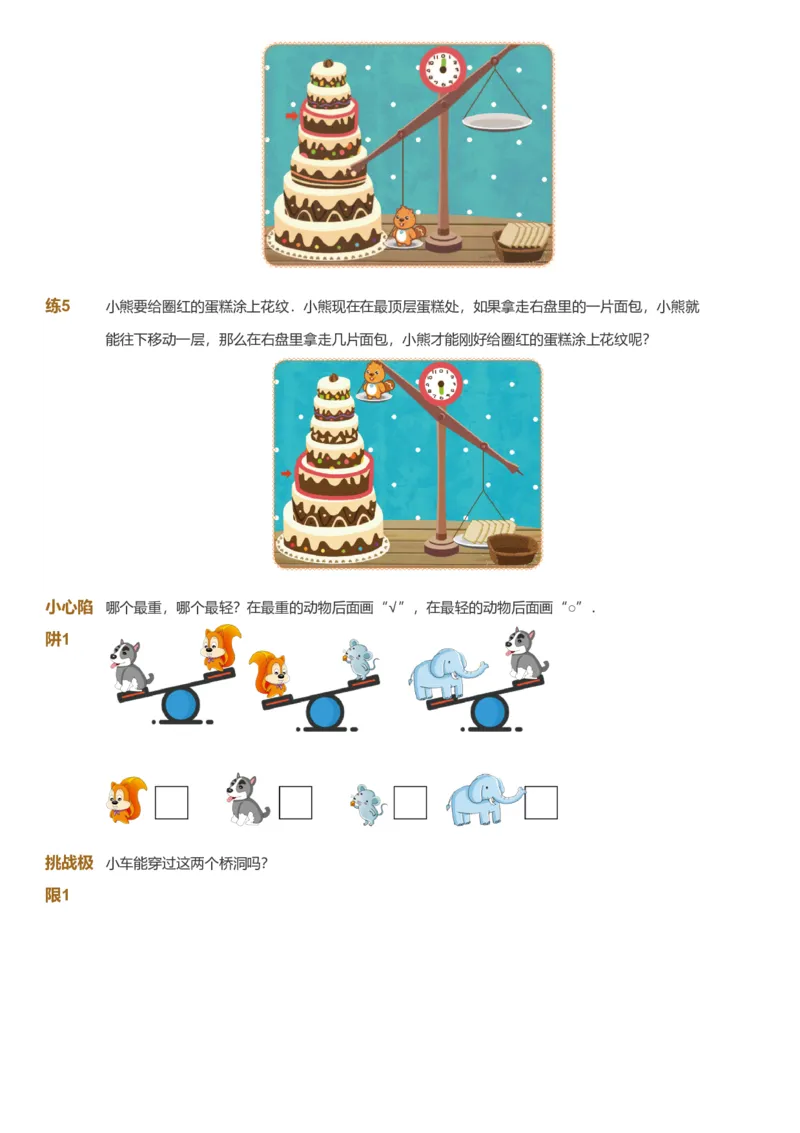 练5 小熊要给圈红的蛋糕涂上花纹．小熊现在在最顶层蛋糕处，如果拿走右盘里的一片面包，小熊就能往下移动一层，那么在右盘里拿走几片面包，小熊才能刚好给圈红的蛋糕涂上花纹呢？

小心陷阱1 哪个最重，哪个最轻？在最重的动物后面画“√”，在最轻的动物后面画“○”．

挑战极限1 小车能穿过这两个桥洞吗？