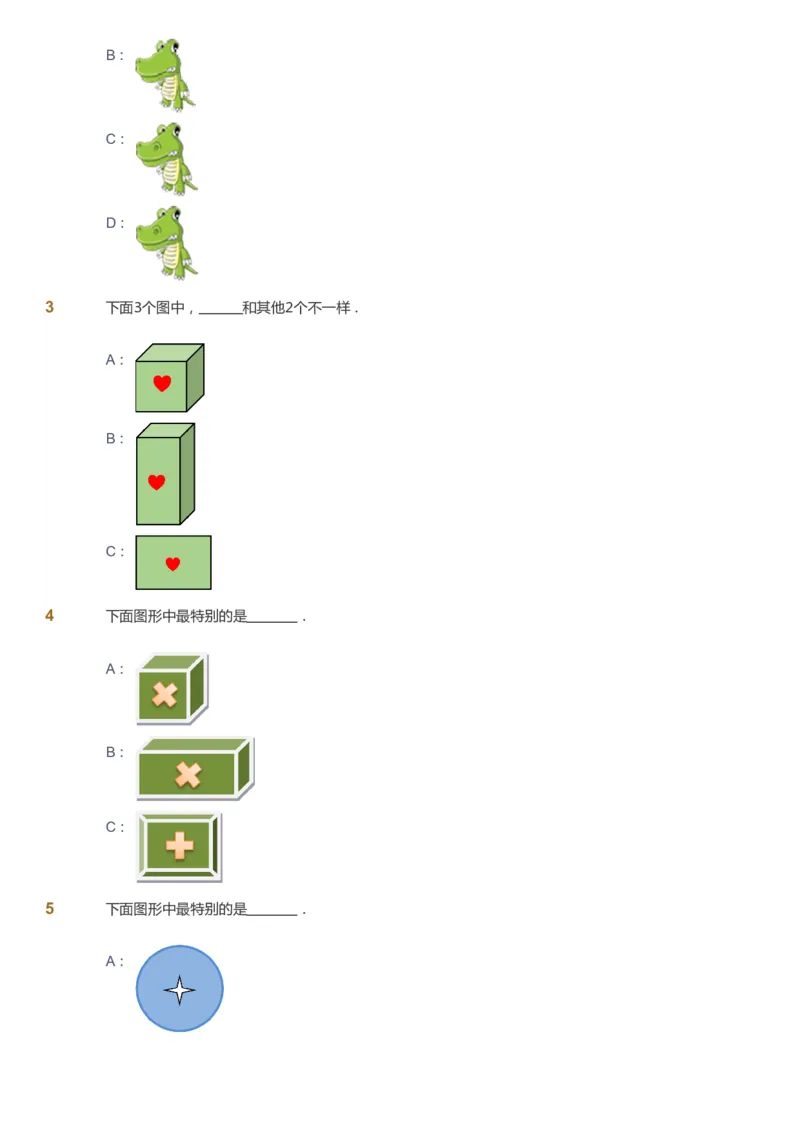 B :

C :

D :

3 下面3个图中，______和其他2个不一样 .

A :

B :

C :

4 下面图形中最特别的是_______ .

A :

B :

C :

5 下面图形中最特别的是_______ .

A :