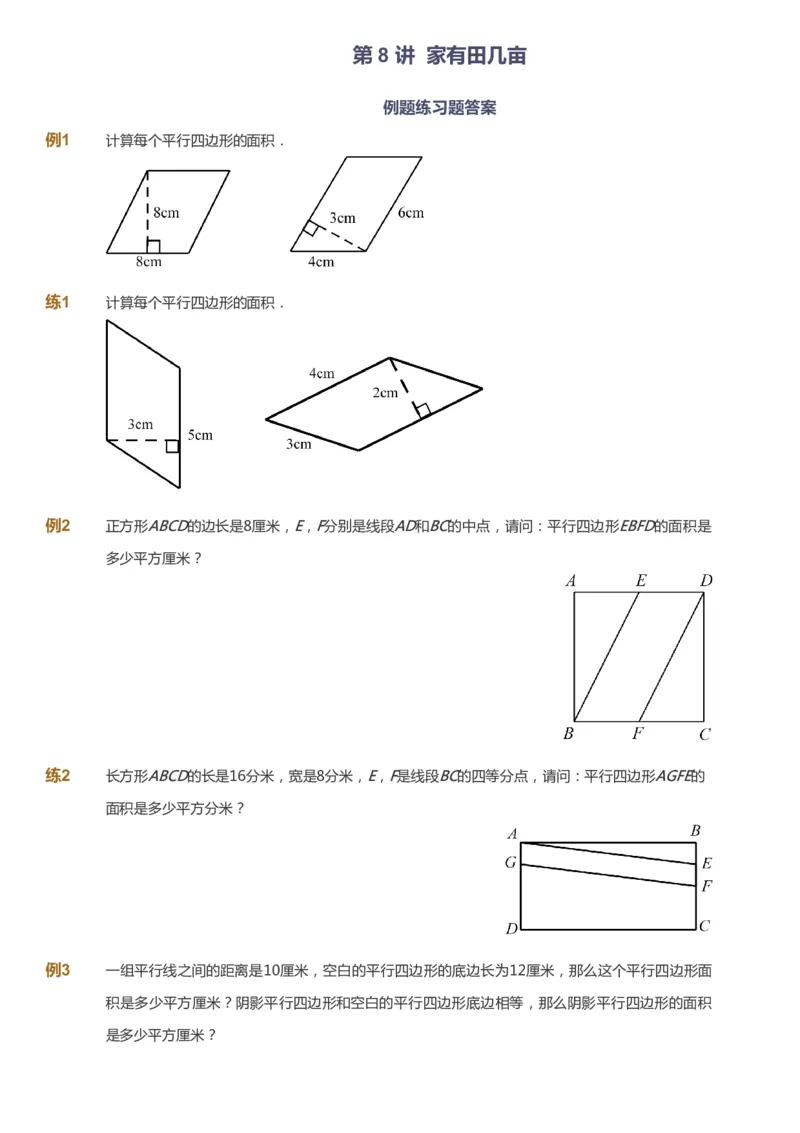 第 8 讲 家有田几亩

例题练习题答案

例1 计算每个平行四边形的面积．

8cm
8cm
3cm
6cm
4cm

练1 计算每个平行四边形的面积．

3cm
5cm
4cm
2cm
3cm

例2 正方形$ABCD$的边长是8厘米，$E$，$F$分别是线段$AD$和$BC$的中点，请问：平行四边形$EBFD$的面积是多少平方厘米？

A E D
B F C

练2 长方形$ABCD$的长是16分米，宽是8分米，$E$，$F$是线段$BC$的四等分点，请问：平行四边形$AGFE$的面积是多少平方分米？

A B
G E
F
D C

例3 一组平行线之间的距离是10厘米，空白的平行四边形的底边长为12厘米，那么这个平行四边形面积是多少平方厘米？阴影平行四边形和空白的平行四边形底边相等，那么阴影平行四边形的面积是多少平方厘米？