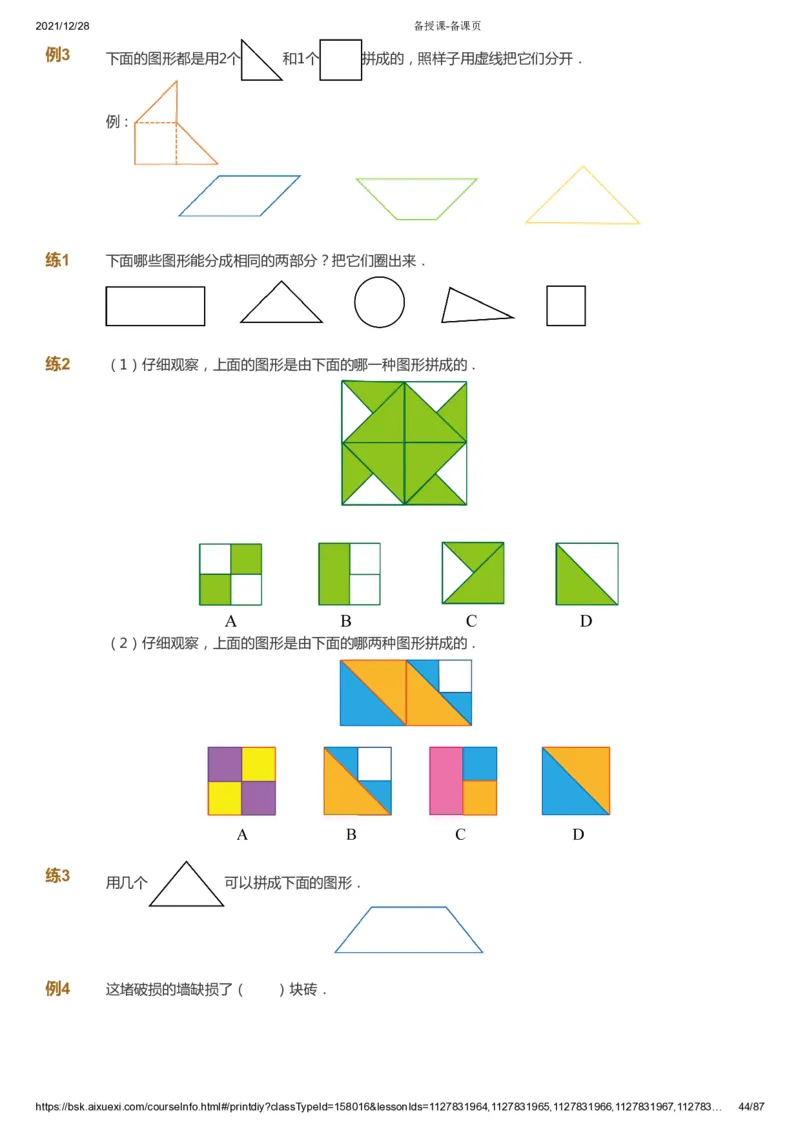 2021/12/28 备授课-备课页

例3 下面的图形都是用2个 和1个 拼成的，照样子用虚线把它们分开．

例：

练1 下面哪些图形能分成相同的两部分？把它们圈出来．

练2 （1）仔细观察，上面的图形是由下面的哪一种图形拼成的．

A B C D

（2）仔细观察，上面的图形是由下面的哪两种图形拼成的．

A B C D

练3 用几个 可以拼成下面的图形．

例4 这堵破损的墙缺损了（ ）块砖．

https://bsk.aixuexi.com/courseInfo.html#/printdiy?classTypeId=158016&lessonIds=1127831964,1127831965,1127831966,1127831967,112783… 44/87