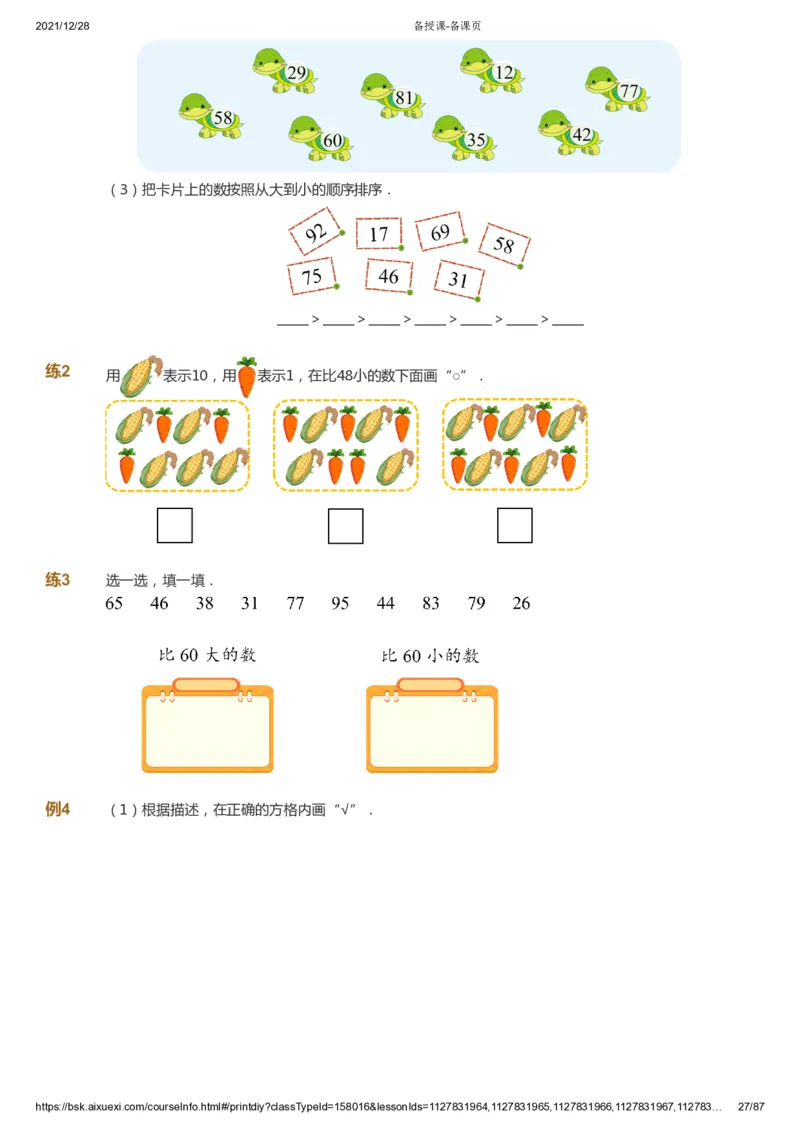 2021/12/28 备授课-备课页

29 12 77 58 81 60 35 42

（3）把卡片上的数按照从大到小的顺序排序．

92 17 69 58 75 46 31

____ > ____ > ____ > ____ > ____ > ____ > ____

练2 用表示10，用表示1，在比48小的数下面画“○”．

练3 选一选，填一填．

65 46 38 31 77 95 44 83 79 26

比 60 大的数 比 60 小的数

例4 （1）根据描述，在正确的方格内画“√”．

https://bsk.aixuexi.com/courseInfo.html#/printdiy?classTypeId=158016&lessonIds=1127831964,1127831965,1127831966,1127831967,112783… 27/87