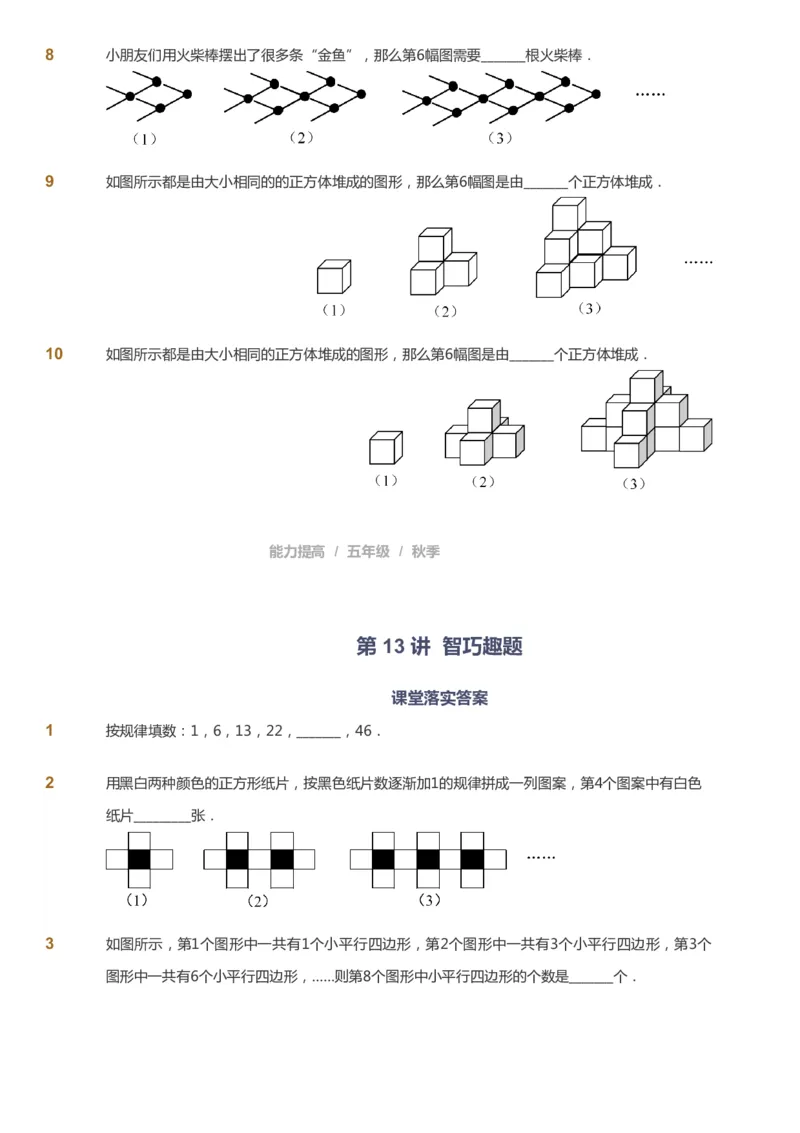 8 小朋友们用火柴棒摆出了很多条“金鱼”，那么第6幅图需要______根火柴棒．

（1） （2） （3） ……

9 如图所示都是由大小相同的的正方体堆成的图形，那么第6幅图是由______个正方体堆成．

（1） （2） （3） ……

10 如图所示都是由大小相同的正方体堆成的图形，那么第6幅图是由______个正方体堆成．

（1） （2） （3）

能力提高 / 五年级 / 秋季

第 13 讲 智巧趣题

课堂落实答案

1 按规律填数：1，6，13，22，______，46．

2 用黑白两种颜色的正方形纸片，按黑色纸片数逐渐加1的规律拼成一列图案，第4个图案中有白色纸片________张．

（1） （2） （3） ……

3 如图所示，第1个图形中一共有1个小平行四边形，第2个图形中一共有3个小平行四边形，第3个图形中一共有6个小平行四边形，......则第8个图形中小平行四边形的个数是______个．