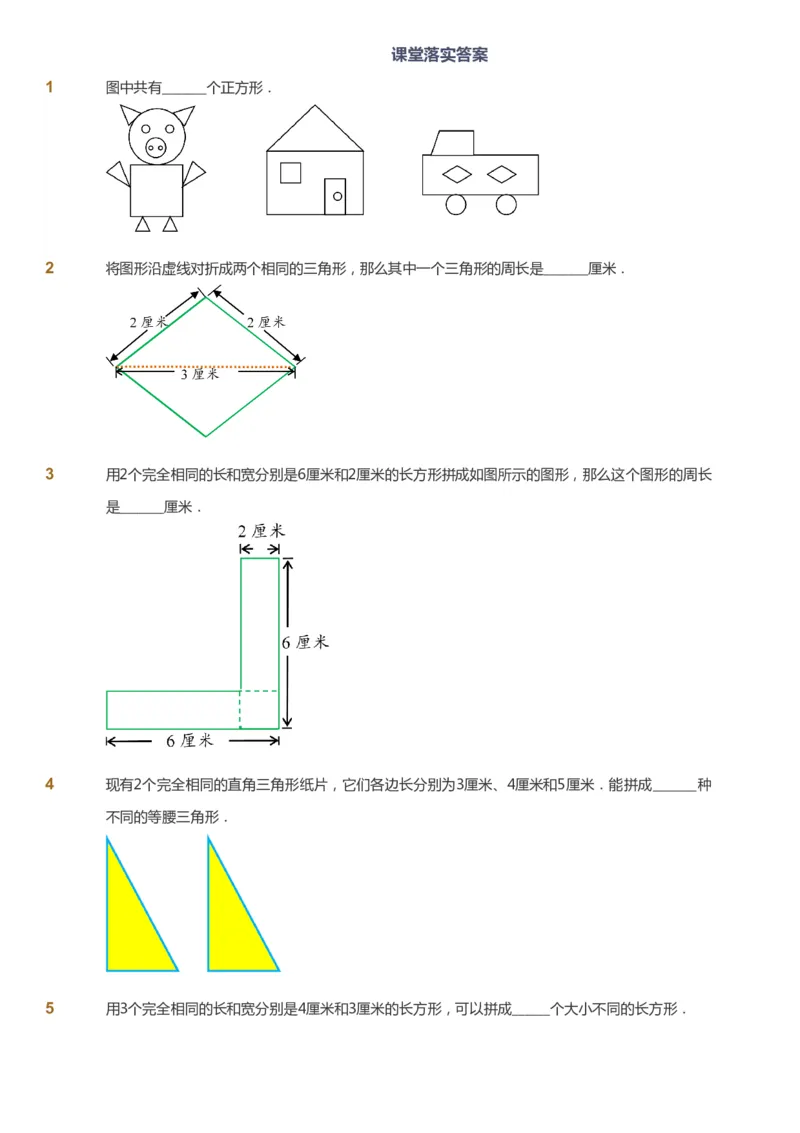 课堂落实答案

1 图中共有______个正方形．

2 将图形沿虚线对折成两个相同的三角形，那么其中一个三角形的周长是______厘米．

2 厘米
2 厘米
3 厘米

3 用2个完全相同的长和宽分别是6厘米和2厘米的长方形拼成如图所示的图形，那么这个图形的周长是______厘米．

2 厘米
6 厘米
6 厘米

4 现有2个完全相同的直角三角形纸片，它们各边长分别为3厘米、4厘米和5厘米．能拼成______种不同的等腰三角形．

5 用3个完全相同的长和宽分别是4厘米和3厘米的长方形，可以拼成______个大小不同的长方形．