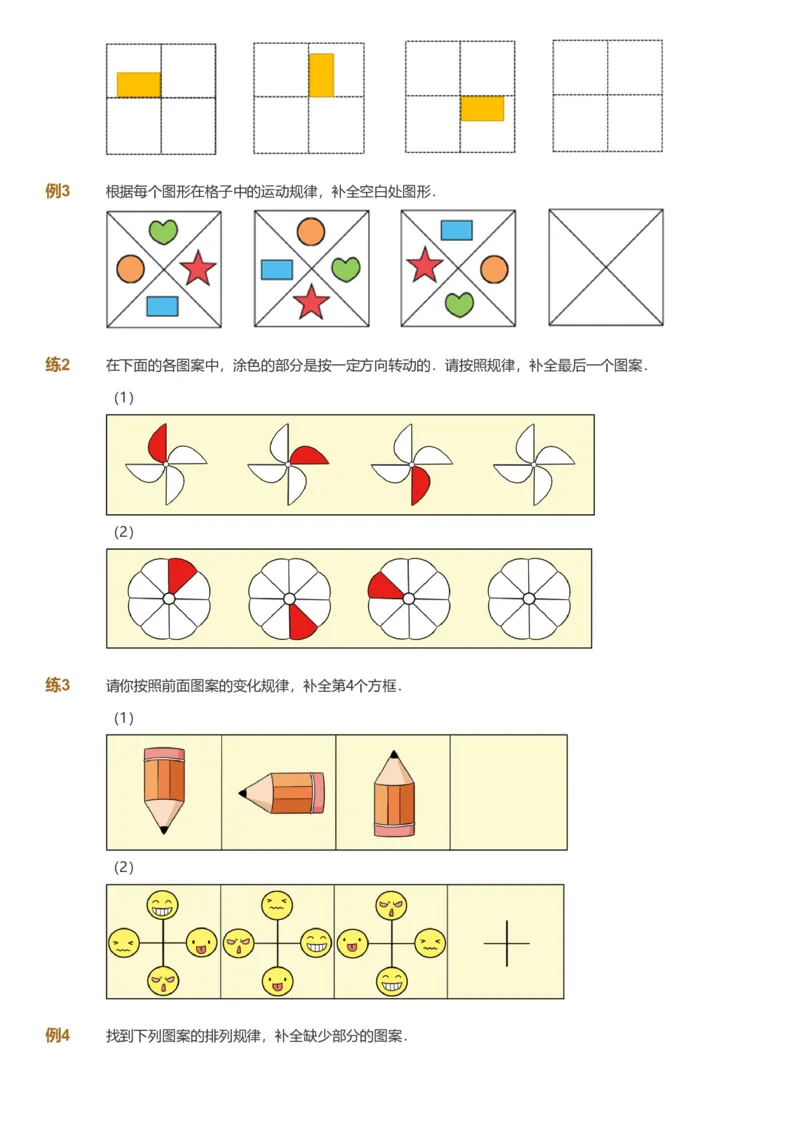 例3　根据每个图形在格子中的运动规律，补全空白处图形.

练2　在下面的各图案中，涂色的部分是按一定方向转动的．请按照规律，补全最后一个图案.

（1）

（2）

练3　请你按照前面图案的变化规律，补全第4个方框.

（1）

（2）

例4　找到下列图案的排列规律，补全缺少部分的图案.