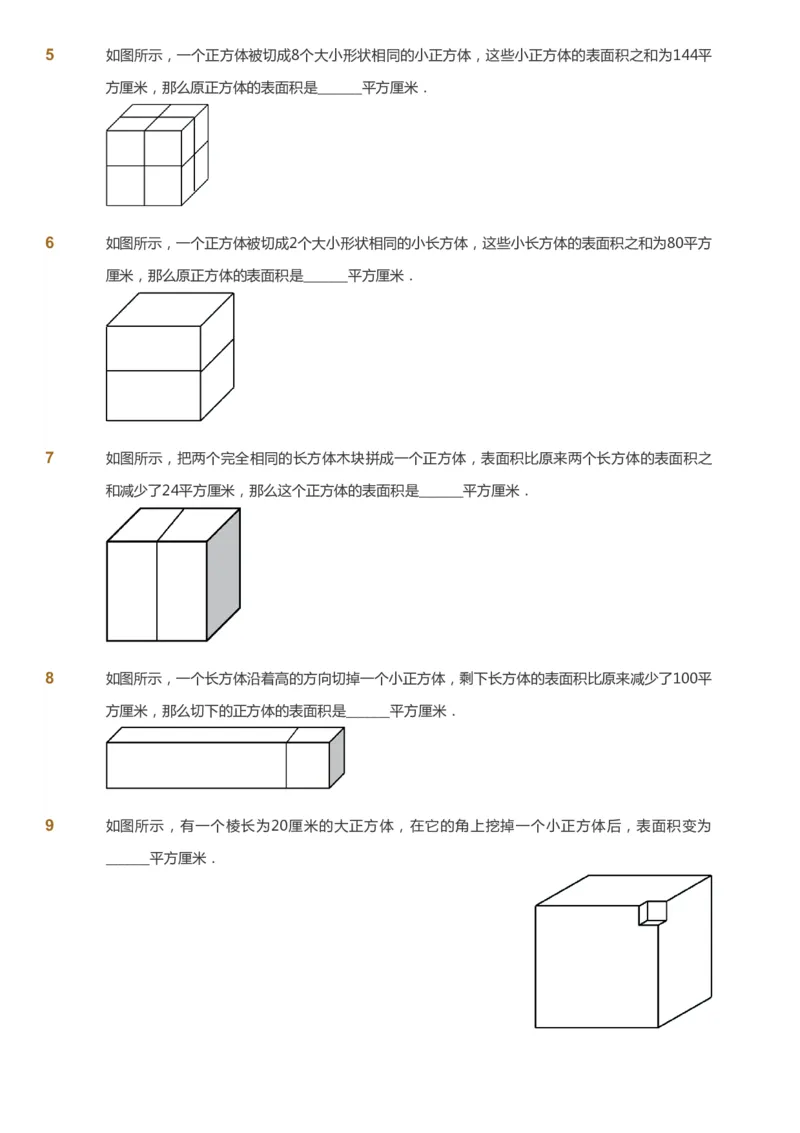 5 如图所示，一个正方体被切成8个大小形状相同的小正方体，这些小正方体的表面积之和为144平方厘米，那么原正方体的表面积是______平方厘米．

6 如图所示，一个正方体被切成2个大小形状相同的小长方体，这些小长方体的表面积之和为80平方厘米，那么原正方体的表面积是______平方厘米．

7 如图所示，把两个完全相同的长方体木块拼成一个正方体，表面积比原来两个长方体的表面积之和减少了24平方厘米，那么这个正方体的表面积是______平方厘米．

8 如图所示，一个长方体沿着高的方向切掉一个小正方体，剩下长方体的表面积比原来减少了100平方厘米，那么切下的正方体的表面积是______平方厘米．

9 如图所示，有一个棱长为20厘米的大正方体，在它的角上挖掉一个小正方体后，表面积变为______平方厘米．