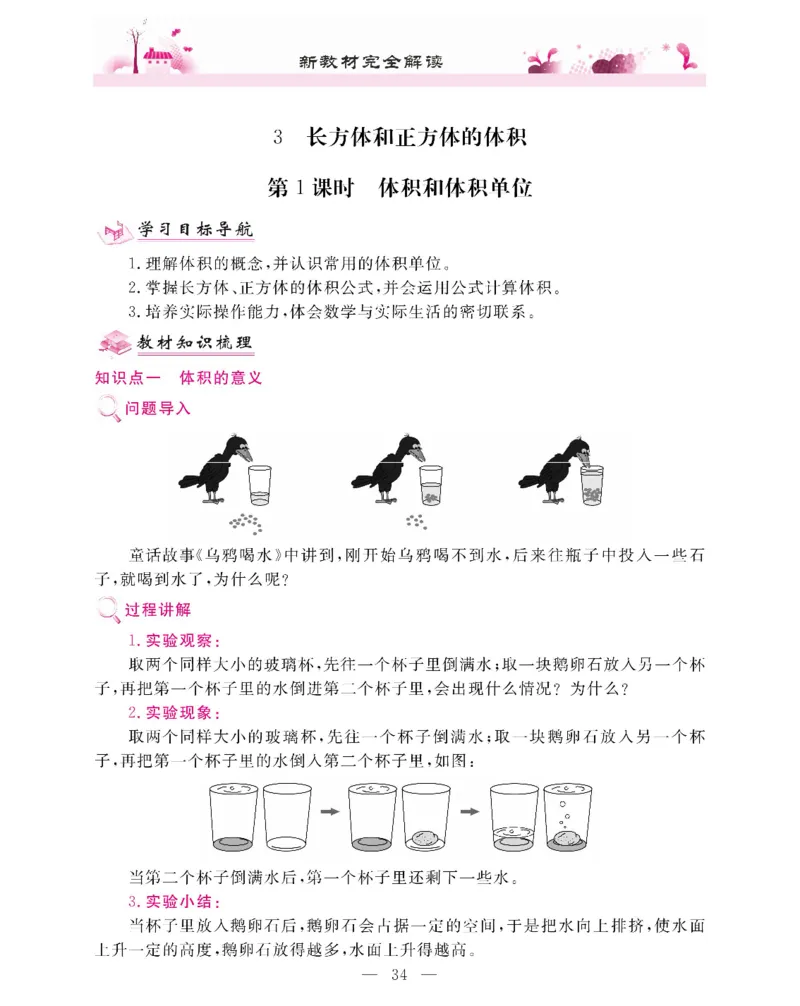 新教材完全解读

3　长方体和正方体的体积

第1课时　体积和体积单位

学习目标导航

1. 理解体积的概念，并认识常用的体积单位。
2. 掌握长方体、正方体的体积公式，并会运用公式计算体积。
3. 培养实际操作能力，体会数学与实际生活的密切联系。

教材知识梳理

知识点一　体积的意义

问题导入

童话故事《乌鸦喝水》中讲到，刚开始乌鸦喝不到水，后来往瓶子中投入一些石子，就喝到水了，为什么呢？

过程讲解

1. 实验观察：

取两个同样大小的玻璃杯，先往一个杯子里倒满水；取一块鹅卵石放入另一个杯子，再把第一个杯子里的水倒进第二个杯子里，会出现什么情况？为什么？

2. 实验现象：

取两个同样大小的玻璃杯，先往一个杯子倒满水；取一块鹅卵石放入另一个杯子，再把第一个杯子里的水倒入第二个杯子里，如图：

当第二个杯子倒满水后，第一个杯子里还剩下一些水。

3. 实验小结：

当杯子里放入鹅卵石后，鹅卵石会占据一定的空间，于是把水向上排挤，使水面上升一定的高度，鹅卵石放得越多，水面上升得越高。

— 34 —