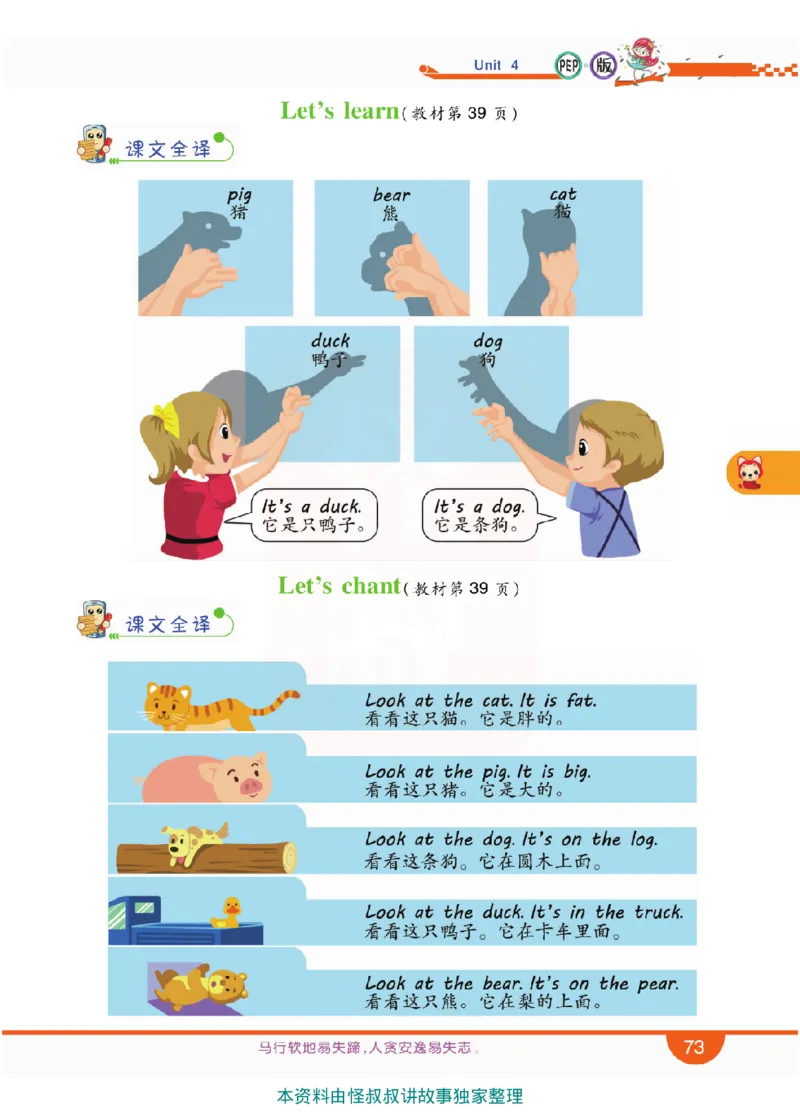 Unit 4 PEP 版

Let's learn（教材第 39 页）

课文全译

pig
猪

bear
熊

cat
猫

duck
鸭子

dog
狗

It's a duck.
它是只鸭子。

It's a dog.
它是条狗。

Let's chant（教材第 39 页）

课文全译

Look at the cat. It is fat.
看看这只猫。它是胖的。

Look at the pig. It is big.
看看这只猪。它是大的。

Look at the dog. It's on the log.
看看这条狗。它在圆木上面。

Look at the duck. It's in the truck.
看看这只鸭子。它在卡车里面。

Look at the bear. It's on the pear.
看看这只熊。它在梨的上面。

马行软地易失蹄，人贪安逸易失志。

73

本资料由怪叔叔讲故事独家整理