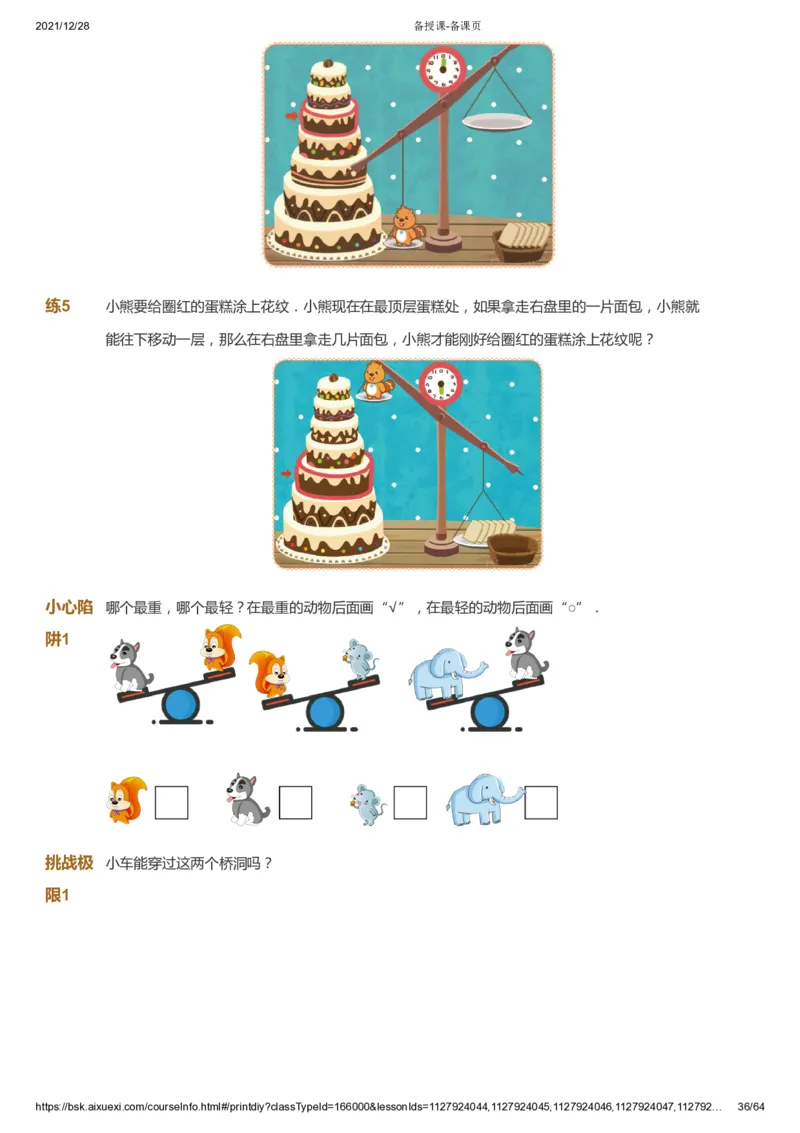 2021/12/28 备授课-备课页

练5 小熊要给圈红的蛋糕涂上花纹．小熊现在在最顶层蛋糕处，如果拿走右盘里的一片面包，小熊就能往下移动一层，那么在右盘里拿走几片面包，小熊才能刚好给圈红的蛋糕涂上花纹呢？

小心陷阱1 哪个最重，哪个最轻？在最重的动物后面画“√”，在最轻的动物后面画“○”．

挑战极限1 小车能穿过这两个桥洞吗？

https://bsk.aixuexi.com/courseInfo.html#/printdiy?classTypeId=166000&lessonIds=1127924044,1127924045,1127924046,1127924047,112792… 36/64