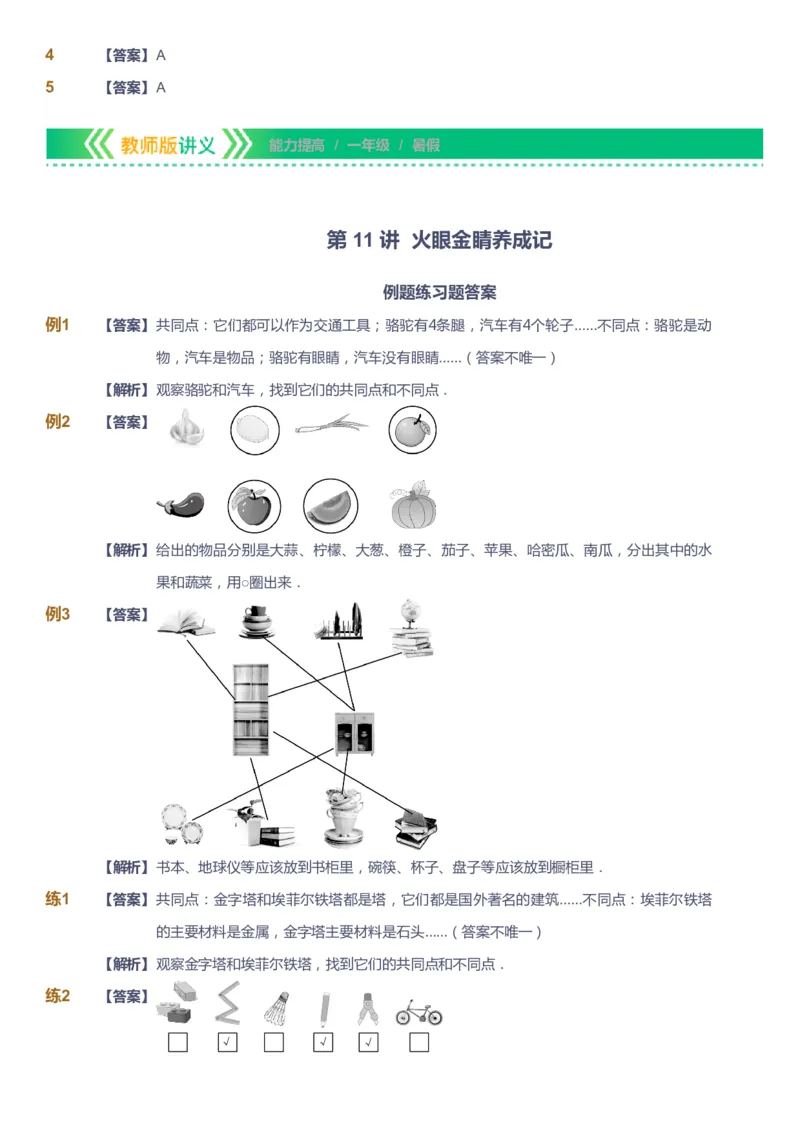 4 【答案】A

5 【答案】A

教师版讲义 能力提高 / 一年级 / 暑假

第 11 讲 火眼金睛养成记

例题练习题答案

例1 【答案】共同点：它们都可以作为交通工具；骆驼有4条腿，汽车有4个轮子......不同点：骆驼是动物，汽车是物品；骆驼有眼睛，汽车没有眼睛......（答案不唯一）

【解析】观察骆驼和汽车，找到它们的共同点和不同点．

例2 【答案】

【解析】给出的物品分别是大蒜、柠檬、大葱、橙子、茄子、苹果、哈密瓜、南瓜，分出其中的水果和蔬菜，用○圈出来．

例3 【答案】

【解析】书本、地球仪等应该放到书柜里，碗筷、杯子、盘子等应该放到橱柜里．

练1 【答案】共同点：金字塔和埃菲尔铁塔都是塔，它们都是国外著名的建筑......不同点：埃菲尔铁塔的主要材料是金属，金字塔主要材料是石头......（答案不唯一）

【解析】观察金字塔和埃菲尔铁塔，找到它们的共同点和不同点．

练2 【答案】

√ √ √