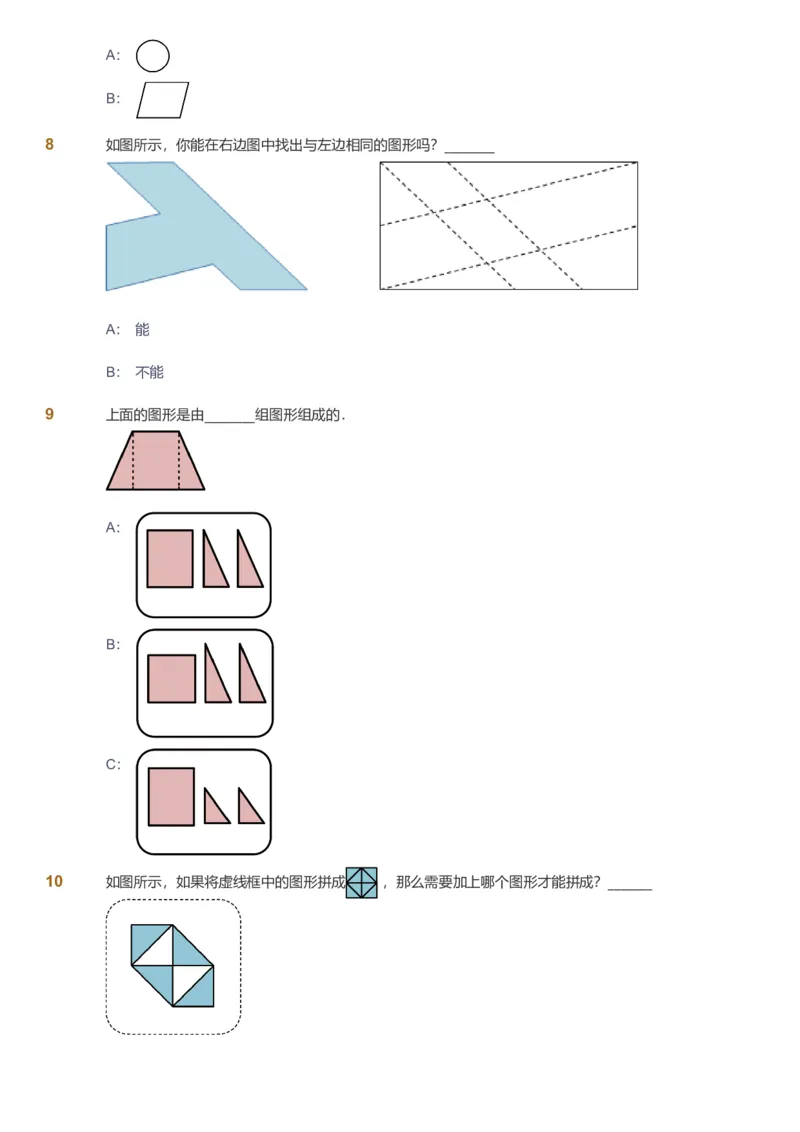 A:

B:

8 如图所示，你能在右边图中找出与左边相同的图形吗？______

A: 能

B: 不能

9 上面的图形是由______组图形组成的．

A:

B:

C:

10 如图所示，如果将虚线框中的图形拼成，那么需要加上哪个图形才能拼成？______