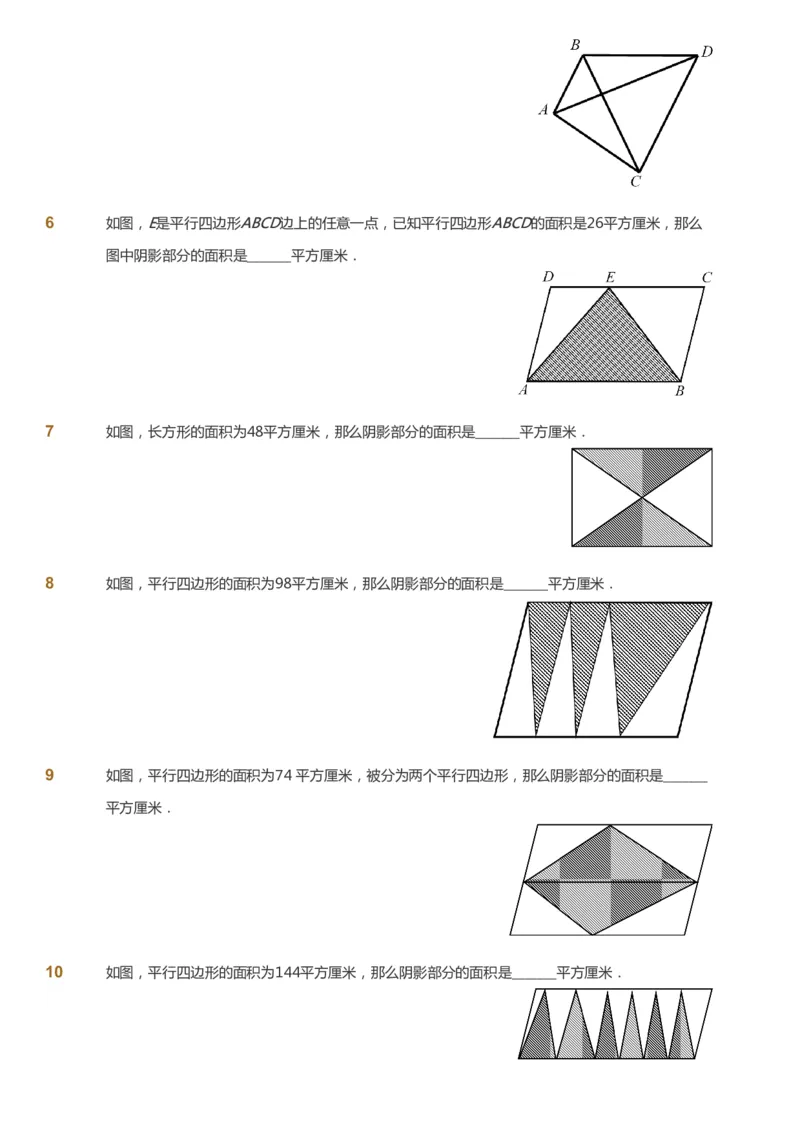 B
D
A
C

6　如图，$E$是平行四边形$ABCD$边上的任意一点，已知平行四边形$ABCD$的面积是26平方厘米，那么图中阴影部分的面积是______平方厘米．

D E C
A B

7　如图，长方形的面积为48平方厘米，那么阴影部分的面积是______平方厘米．

8　如图，平行四边形的面积为98平方厘米，那么阴影部分的面积是______平方厘米．

9　如图，平行四边形的面积为74 平方厘米，被分为两个平行四边形，那么阴影部分的面积是______平方厘米．

10　如图，平行四边形的面积为144平方厘米，那么阴影部分的面积是______平方厘米．