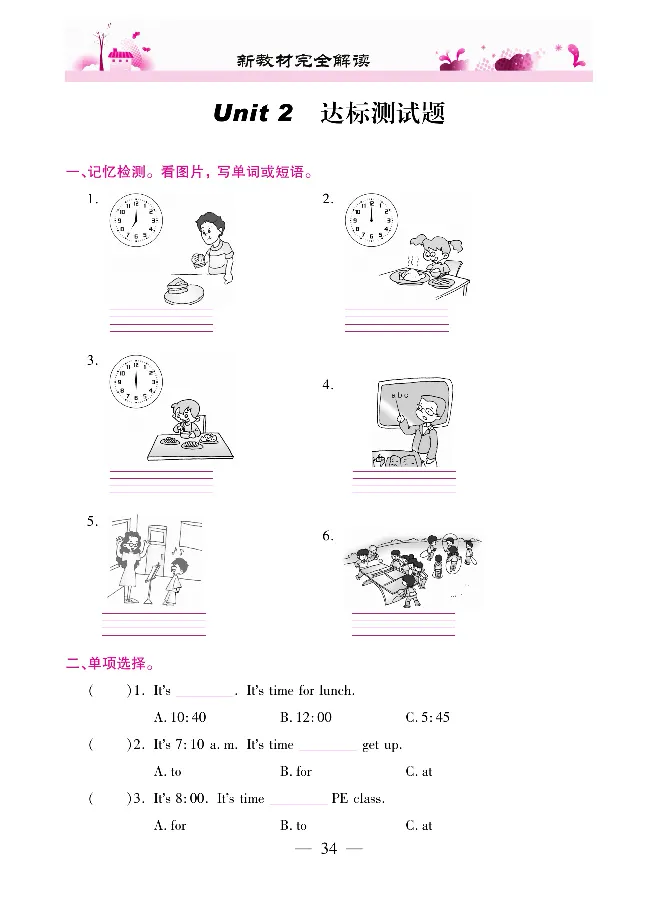 新教材完全解读

Unit 2 达标测试题

一、记忆检测。看图片，写单词或短语。

1.

2.

3.

4.

a b c

5.

6.

二、单项选择。

( )1. It's ________. It's time for lunch.

A. 10:40 B. 12:00 C. 5:45

( )2. It's 7:10 a. m. It's time ________ get up.

A. to B. for C. at

( )3. It's 8:00. It's time ________ PE class.

A. for B. to C. at

— 34 —