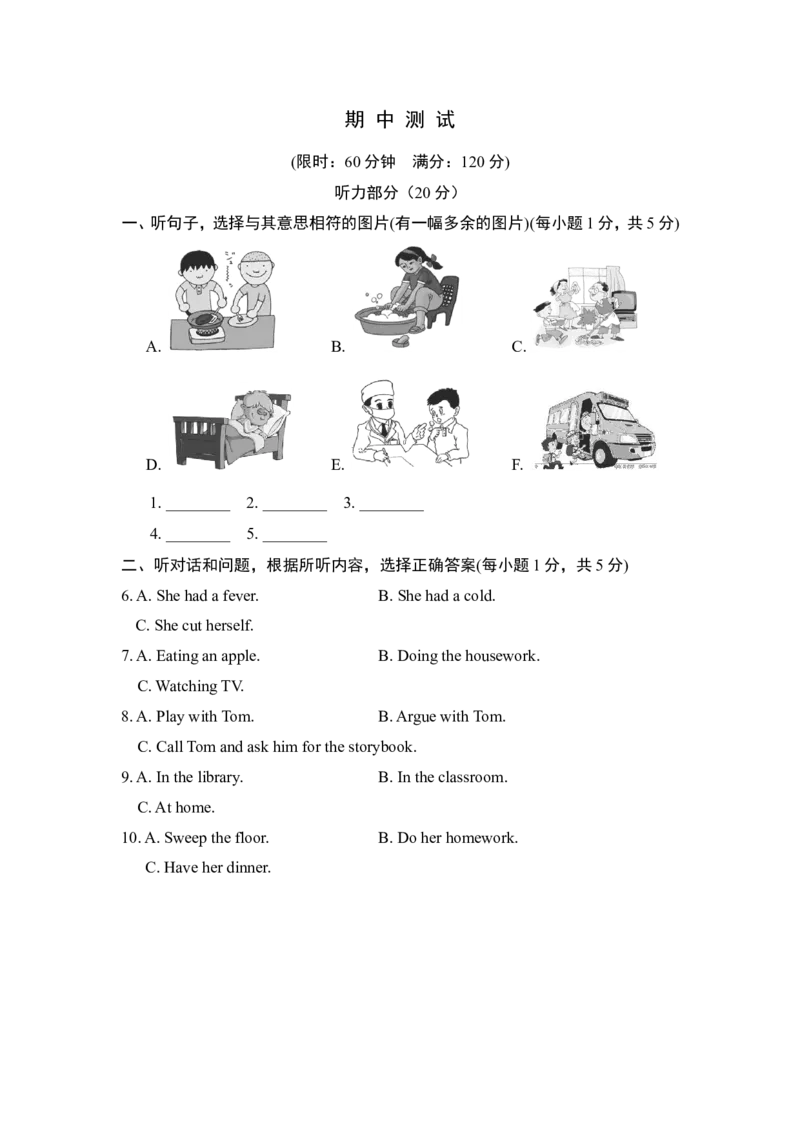 期 中 测 试

(限时：60 分钟　满分：120 分)

听力部分（20 分）

一、听句子，选择与其意思相符的图片(有一幅多余的图片)(每小题 1 分，共 5 分)

A.　　B.　　C.

D.　　E.　　F.

1. ________　2. ________　3. ________

4. ________　5. ________

二、听对话和问题，根据所听内容，选择正确答案(每小题 1 分，共 5 分)

6. A. She had a fever.　　B. She had a cold.
C. She cut herself.

7. A. Eating an apple.　　B. Doing the housework.
C. Watching TV.

8. A. Play with Tom.　　B. Argue with Tom.
C. Call Tom and ask him for the storybook.

9. A. In the library.　　B. In the classroom.
C. At home.

10. A. Sweep the floor.　　B. Do her homework.
C. Have her dinner.