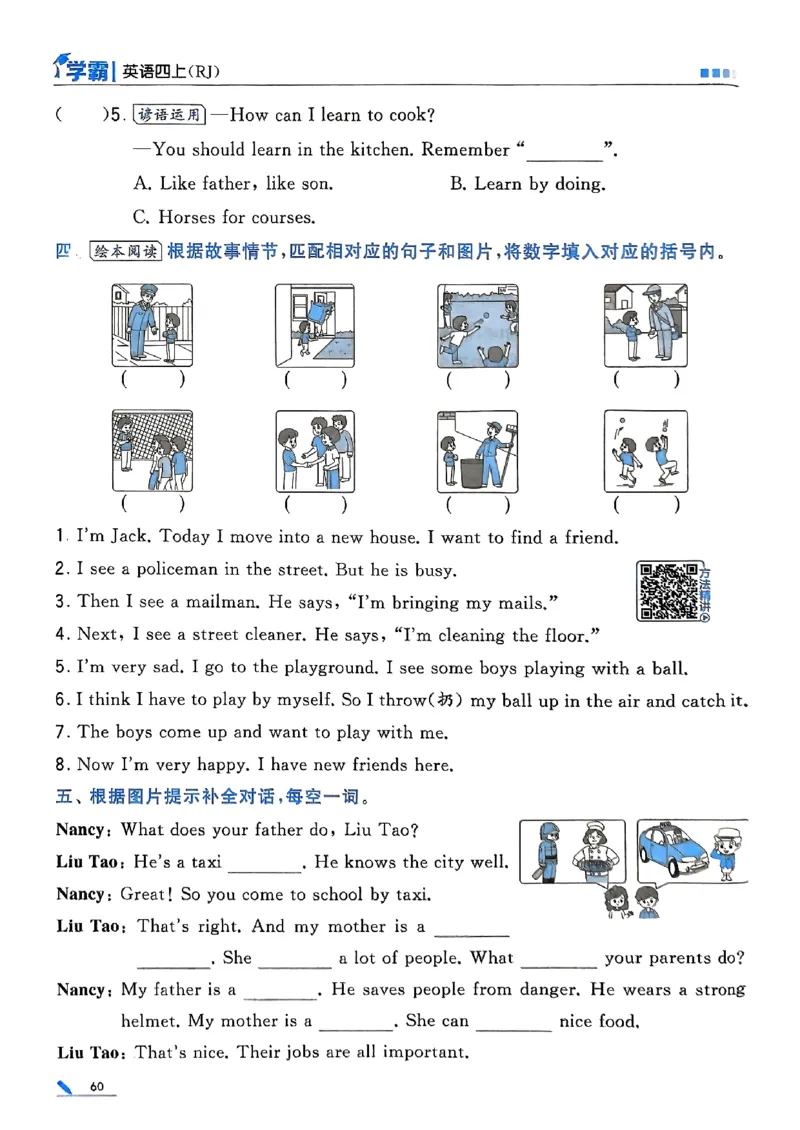 学霸 | 英语四上(RJ)

(　　)5. 谚语运用 —How can I learn to cook?
—You should learn in the kitchen. Remember "________".
A. Like father, like son.　　B. Learn by doing.
C. Horses for courses.

四、绘本阅读 根据故事情节，匹配相对应的句子和图片，将数字填入对应的括号内。

(　　) (　　) (　　) (　　)
(　　) (　　) (　　) (　　)

1. I'm Jack. Today I move into a new house. I want to find a friend.
2. I see a policeman in the street. But he is busy.
3. Then I see a mailman. He says, "I'm bringing my mails."
4. Next, I see a street cleaner. He says, "I'm cleaning the floor."
5. I'm very sad. I go to the playground. I see some boys playing with a ball.
6. I think I have to play by myself. So I throw(扔) my ball up in the air and catch it.
7. The boys come up and want to play with me.
8. Now I'm very happy. I have new friends here.

方法精讲

五、根据图片提示补全对话，每空一词。
Nancy: What does your father do, Liu Tao?
Liu Tao: He's a taxi ________. He knows the city well.
Nancy: Great! So you come to school by taxi.
Liu Tao: That's right. And my mother is a ________ ________. She ________ a lot of people. What ________ your parents do?
Nancy: My father is a ________. He saves people from danger. He wears a strong helmet. My mother is a ________. She can ________ nice food.
Liu Tao: That's nice. Their jobs are all important.

60