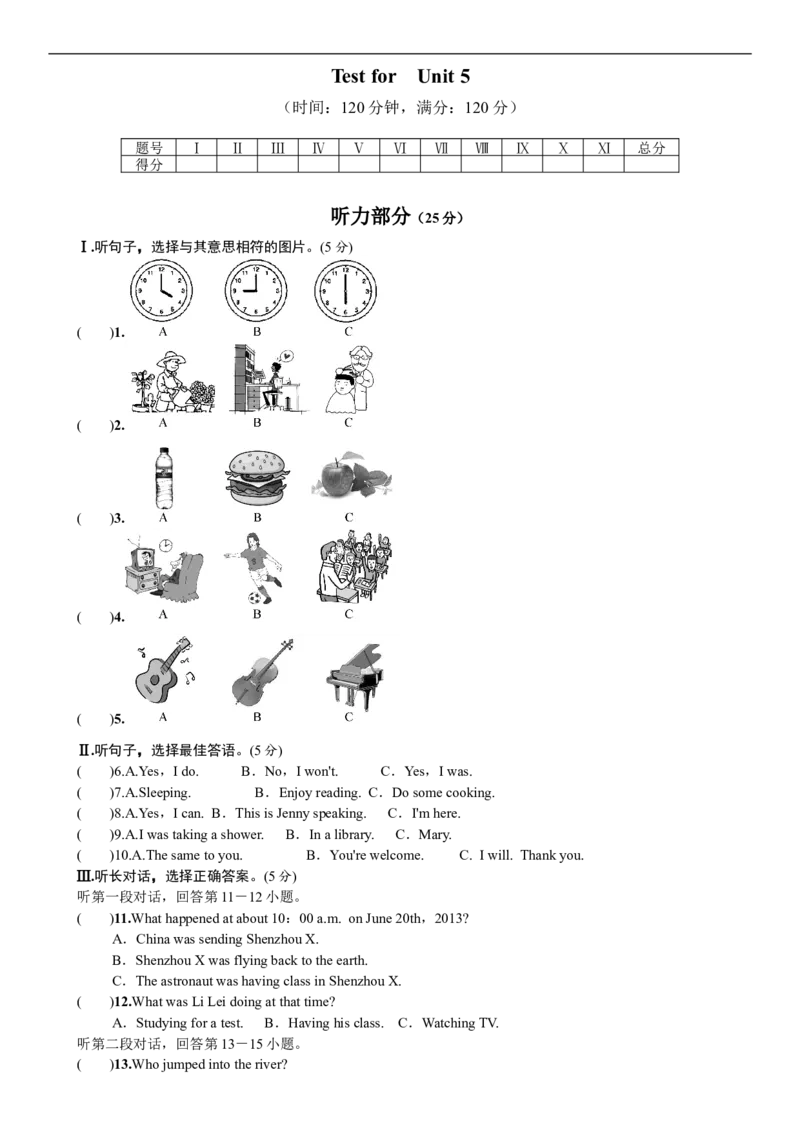 Test for Unit 5

（时间：120 分钟，满分：120 分）

| 题号 | Ⅰ | Ⅱ | Ⅲ | Ⅳ | Ⅴ | Ⅵ | Ⅶ | Ⅷ | Ⅸ | Ⅹ | Ⅺ | 总分 |
|---|---|---|---|---|---|---|---|---|---|---|---|---|
| 得分 | | | | | | | | | | | | |

听力部分（25 分）

Ⅰ.听句子，选择与其意思相符的图片。(5 分)

( )1. A B C

( )2. A B C

( )3. A B C

( )4. A B C

( )5. A B C

Ⅱ.听句子，选择最佳答语。(5 分)
( )6.A.Yes，I do. B．No，I won't. C．Yes，I was.
( )7.A.Sleeping. B．Enjoy reading. C．Do some cooking.
( )8.A.Yes，I can. B．This is Jenny speaking. C．I'm here.
( )9.A.I was taking a shower. B．In a library. C．Mary.
( )10.A.The same to you. B．You're welcome. C．I will. Thank you.

Ⅲ.听长对话，选择正确答案。(5 分)
听第一段对话，回答第 11－12 小题。
( )11.What happened at about 10：00 a.m. on June 20th，2013?
A．China was sending Shenzhou X.
B．Shenzhou X was flying back to the earth.
C．The astronaut was having class in Shenzhou X.
( )12.What was Li Lei doing at that time?
A．Studying for a test. B．Having his class. C．Watching TV.
听第二段对话，回答第 13－15 小题。
( )13.Who jumped into the river?