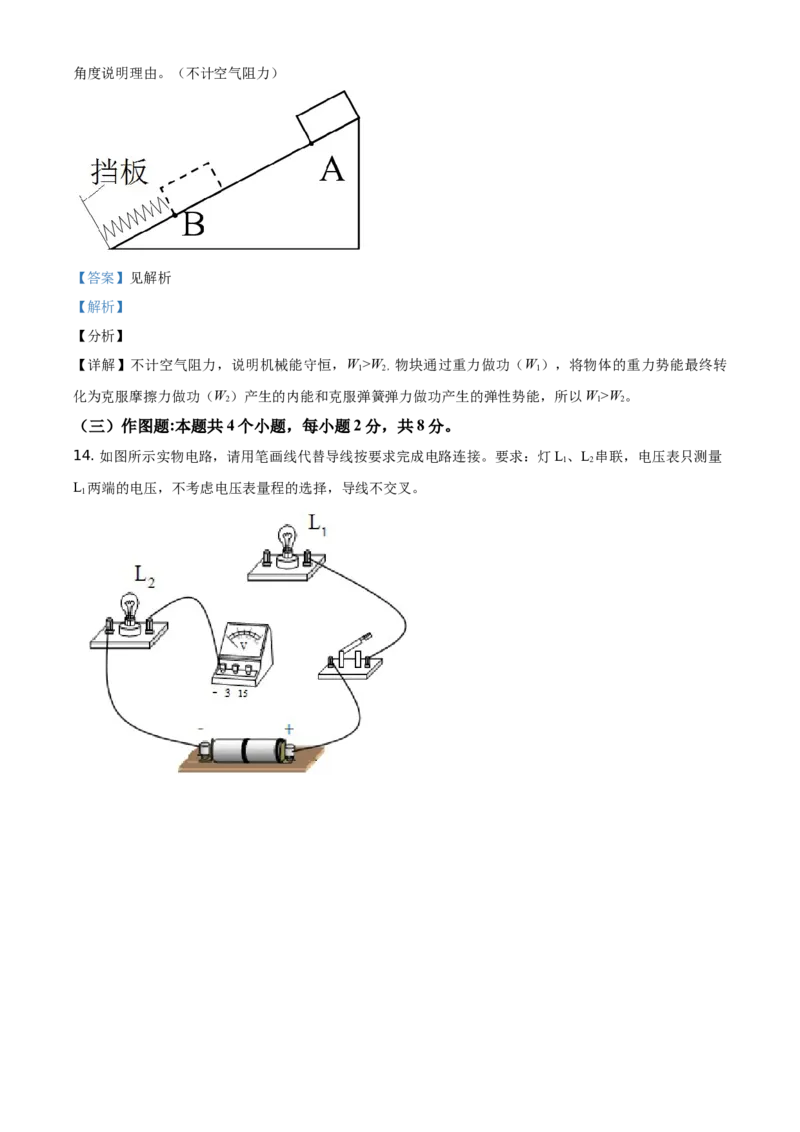 角度说明理由。（不计空气阻力）

挡板

A

B

【答案】见解析

【解析】

【分析】

【详解】不计空气阻力，说明机械能守恒，$W_1>W_2$. 物块通过重力做功（$W_1$），将物体的重力势能最终转化为克服摩擦力做功（$W_2$）产生的内能和克服弹簧弹力做功产生的弹性势能，所以 $W_1>W_2$。

（三）作图题:本题共 4 个小题，每小题 2 分，共 8 分。

14. 如图所示实物电路，请用笔画线代替导线按要求完成电路连接。要求：灯 $L_1$、$L_2$串联，电压表只测量 $L_1$两端的电压，不考虑电压表量程的选择，导线不交叉。

$L_1$

$L_2$

V

- 3 15

-

+