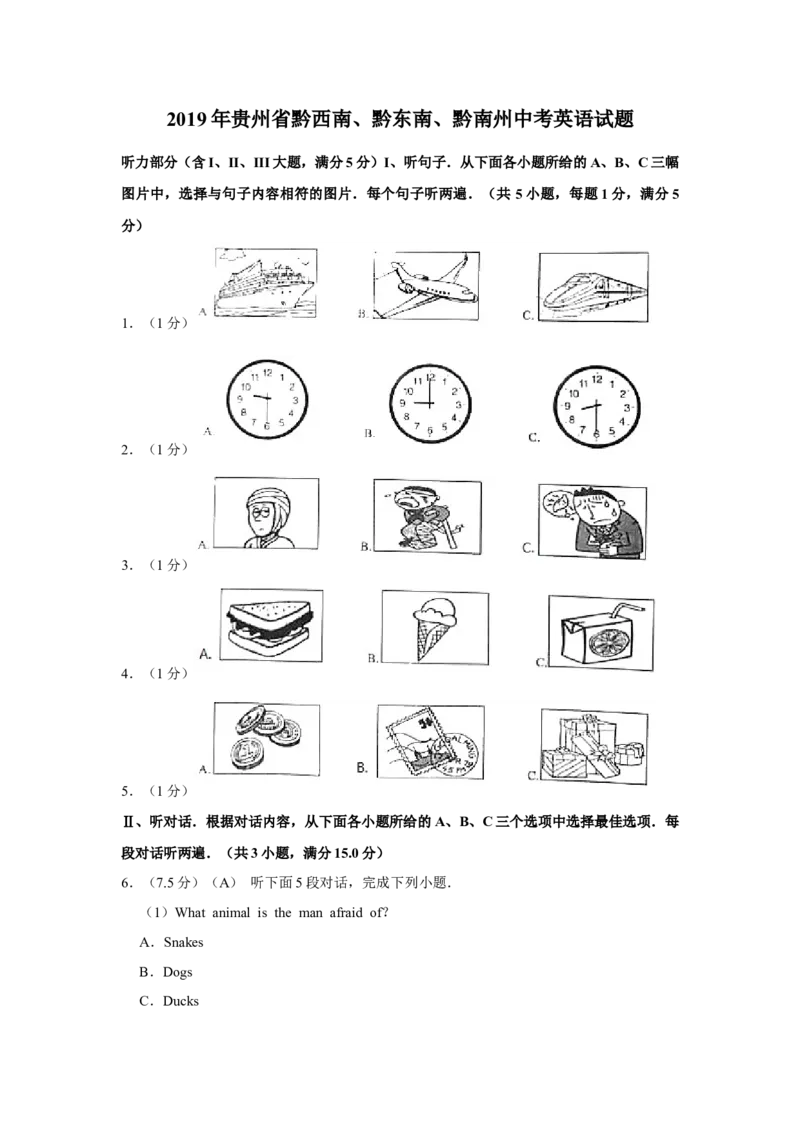 2019年贵州省黔西南、黔东南、黔南州中考英语试题

听力部分（含I、II、III大题，满分5分）I、听句子．从下面各小题所给的A、B、C三幅图片中，选择与句子内容相符的图片．每个句子听两遍．（共5小题，每题1分，满分5分）

1．（1分）
A.
B.
C.

2．（1分）
A.
B.
C.

3．（1分）
A.
B.
C.

4．（1分）
A.
B.
C.

5．（1分）
A.
B.
C.

Ⅱ、听对话．根据对话内容，从下面各小题所给的A、B、C三个选项中选择最佳选项．每段对话听两遍．（共3小题，满分15.0分）

6．（7.5分）（A） 听下面5段对话，完成下列小题．

（1）What animal is the man afraid of?

A．Snakes

B．Dogs

C．Ducks