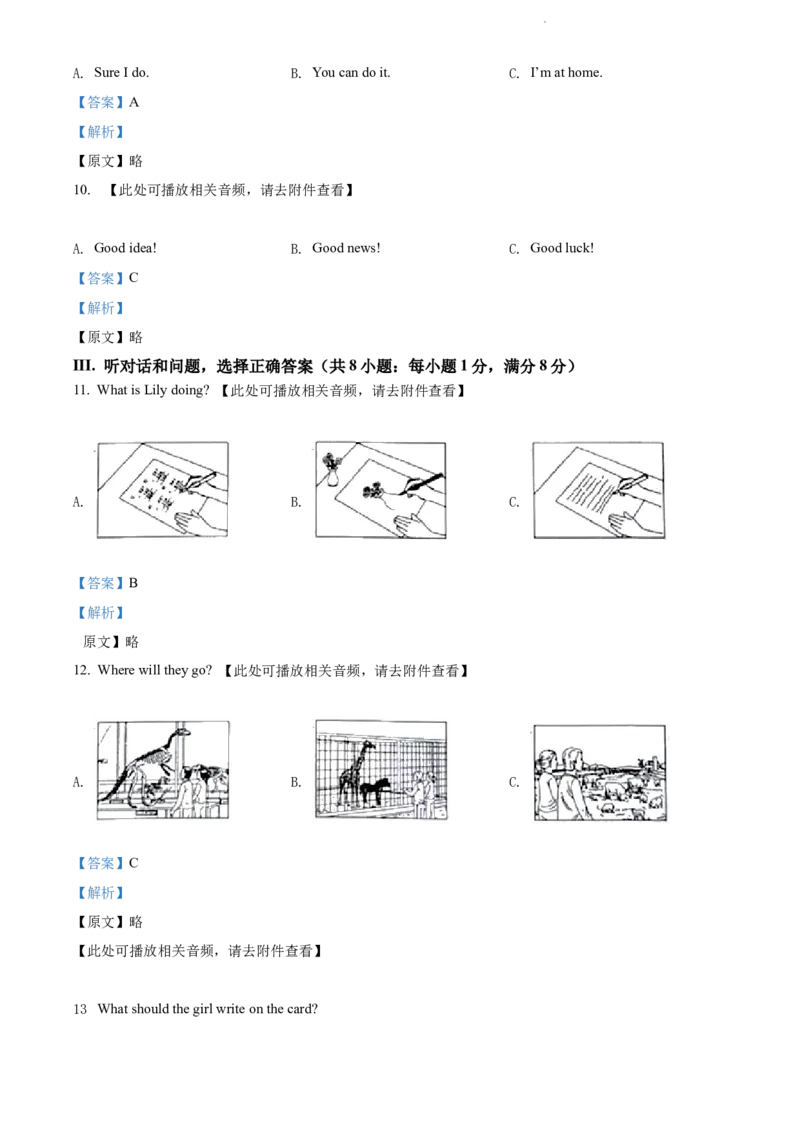 A. Sure I do.

B. You can do it.

C. I'm at home.

【答案】A

【解析】

【原文】略

10. 【此处可播放相关音频，请去附件查看】

A. Good idea!

B. Good news!

C. Good luck!

【答案】C

【解析】

【原文】略

III. 听对话和问题，选择正确答案（共 8 小题：每小题 1 分，满分 8 分）

11. What is Lily doing? 【此处可播放相关音频，请去附件查看】

A.

B.

C.

【答案】B

【解析】

原文】略

12. Where will they go? 【此处可播放相关音频，请去附件查看】

A.

B.

C.

【答案】C

【解析】

【原文】略

【此处可播放相关音频，请去附件查看】

13 What should the girl write on the card?