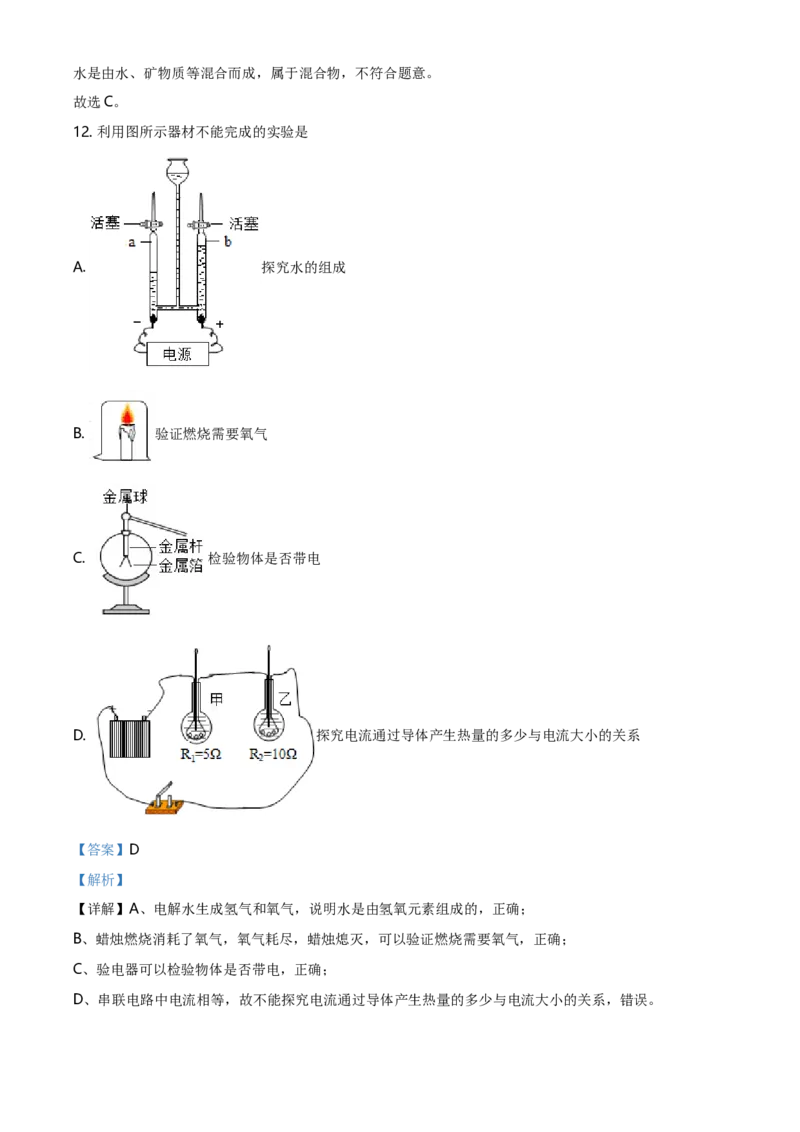 水是由水、矿物质等混合而成，属于混合物，不符合题意。

故选 C。

12. 利用图所示器材不能完成的实验是

A. 活塞 a 活塞 b − + 电源 探究水的组成

B. 验证燃烧需要氧气

C. 金属球 金属杆 金属箔 检验物体是否带电

D. 甲 乙 $R_1=5\Omega$ $R_2=10\Omega$ 探究电流通过导体产生热量的多少与电流大小的关系

【答案】D

【解析】

【详解】A、电解水生成氢气和氧气，说明水是由氢氧元素组成的，正确；

B、蜡烛燃烧消耗了氧气，氧气耗尽，蜡烛熄灭，可以验证燃烧需要氧气，正确；

C、验电器可以检验物体是否带电，正确；

D、串联电路中电流相等，故不能探究电流通过导体产生热量的多少与电流大小的关系，错误。