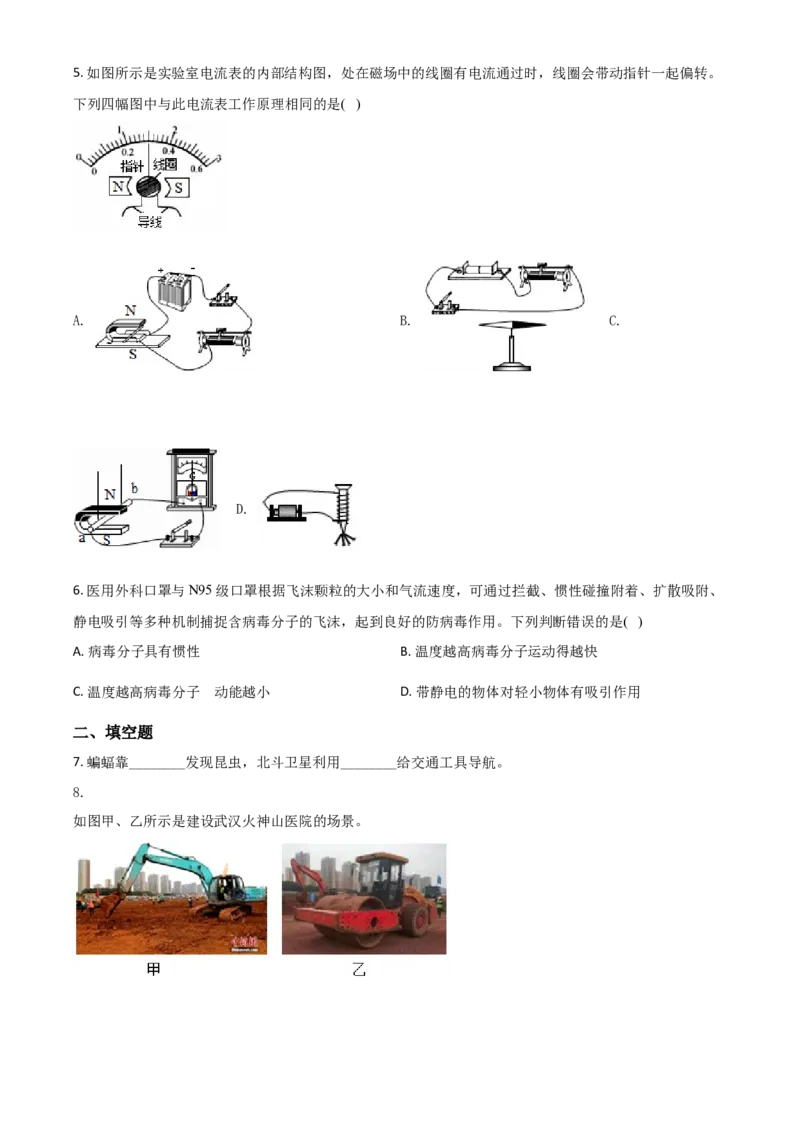 5. 如图所示是实验室电流表的内部结构图，处在磁场中的线圈有电流通过时，线圈会带动指针一起偏转。下列四幅图中与此电流表工作原理相同的是( )

0 1 2 3
0 0.2 0.4 0.6
指针 线圈
N S
导线

A. N S

B. C.

N b
a S

D.

6. 医用外科口罩与 N95 级口罩根据飞沫颗粒的大小和气流速度，可通过拦截、惯性碰撞附着、扩散吸附、静电吸引等多种机制捕捉含病毒分子的飞沫，起到良好的防病毒作用。下列判断错误的是( )

A. 病毒分子具有惯性

B. 温度越高病毒分子运动得越快

C. 温度越高病毒分子 动能越小

D. 带静电的物体对轻小物体有吸引作用

二、填空题

7. 蝙蝠靠________发现昆虫，北斗卫星利用________给交通工具导航。

8.

如图甲、乙所示是建设武汉火神山医院的场景。

甲

乙