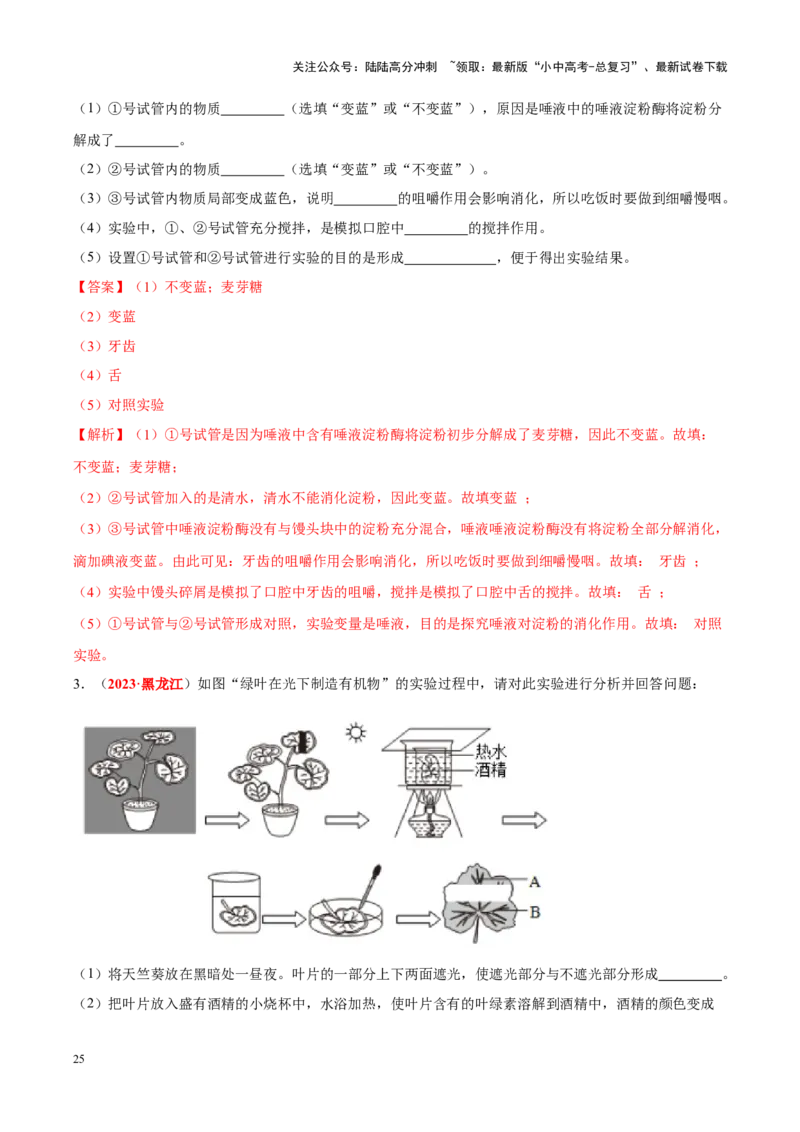 关注公众号：陆陆高分冲刺 ~领取：最新版“小中高考-总复习”、最新试卷下载

（1）①号试管内的物质_________（选填“变蓝”或“不变蓝”），原因是唾液中的唾液淀粉酶将淀粉分解成了_________。

（2）②号试管内的物质_________（选填“变蓝”或“不变蓝”）。

（3）③号试管内物质局部变成蓝色，说明_________的咀嚼作用会影响消化，所以吃饭时要做到细嚼慢咽。

（4）实验中，①、②号试管充分搅拌，是模拟口腔中_________的搅拌作用。

（5）设置①号试管和②号试管进行实验的目的是形成_____________，便于得出实验结果。

【答案】（1）不变蓝；麦芽糖

（2）变蓝

（3）牙齿

（4）舌

（5）对照实验

【解析】（1）①号试管是因为唾液中含有唾液淀粉酶将淀粉初步分解成了麦芽糖，因此不变蓝。故填：不变蓝；麦芽糖；

（2）②号试管加入的是清水，清水不能消化淀粉，因此变蓝。故填变蓝 ；

（3）③号试管中唾液淀粉酶没有与馒头块中的淀粉充分混合，唾液唾液淀粉酶没有将淀粉全部分解消化，滴加碘液变蓝。由此可见：牙齿的咀嚼作用会影响消化，所以吃饭时要做到细嚼慢咽。故填： 牙齿 ；

（4）实验中馒头碎屑是模拟了口腔中牙齿的咀嚼，搅拌是模拟了口腔中舌的搅拌。故填： 舌 ；

（5）①号试管与②号试管形成对照，实验变量是唾液，目的是探究唾液对淀粉的消化作用。故填： 对照实验。

3．（2023·黑龙江）如图“绿叶在光下制造有机物”的实验过程中，请对此实验进行分析并回答问题：

热水
酒精
A
B

（1）将天竺葵放在黑暗处一昼夜。叶片的一部分上下两面遮光，使遮光部分与不遮光部分形成_________。

（2）把叶片放入盛有酒精的小烧杯中，水浴加热，使叶片含有的叶绿素溶解到酒精中，酒精的颜色变成

25