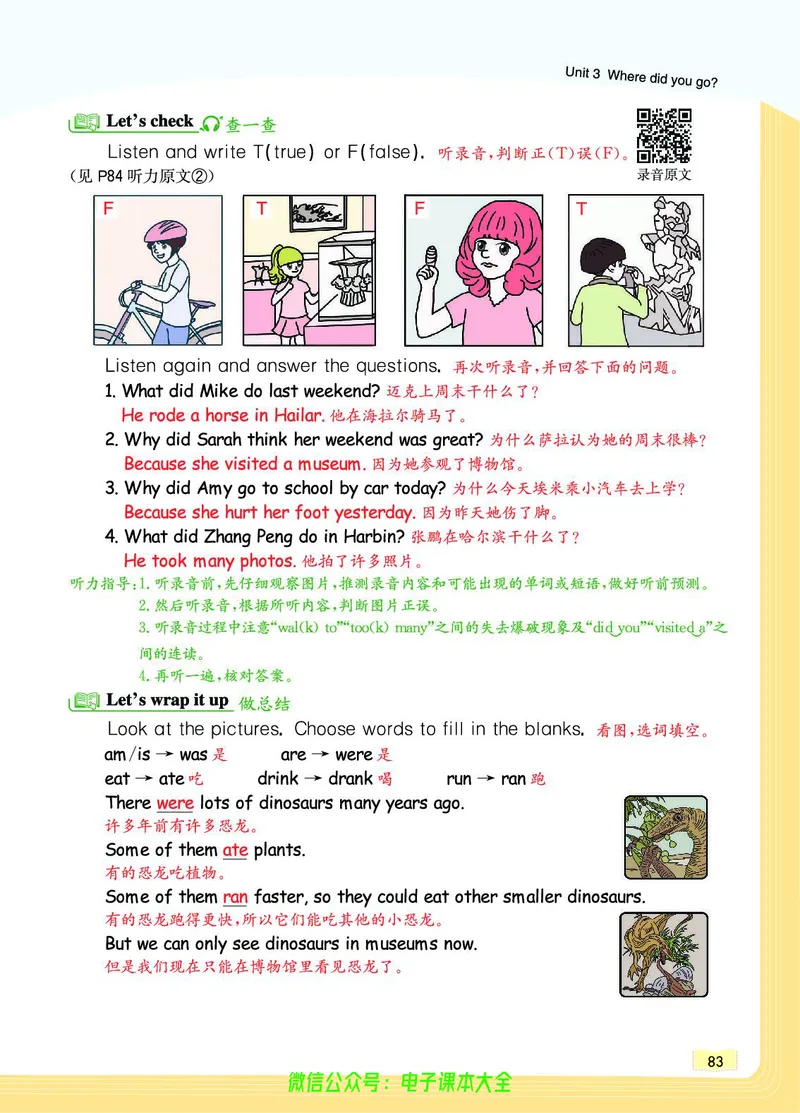 Unit 3 Where did you go?

Let's check 查一查

Listen and write T(true) or F(false). 听录音,判断正(T)误(F)。
(见 P84 听力原文②)

录音原文

F T F T

Listen again and answer the questions. 再次听录音,并回答下面的问题。

1. What did Mike do last weekend? 迈克上周末干什么了?
He rode a horse in Hailar. 他在海拉尔骑马了。

2. Why did Sarah think her weekend was great? 为什么萨拉认为她的周末很棒?
Because she visited a museum. 因为她参观了博物馆。

3. Why did Amy go to school by car today? 为什么今天埃米乘小汽车去上学?
Because she hurt her foot yesterday. 因为昨天她伤了脚。

4. What did Zhang Peng do in Harbin? 张鹏在哈尔滨干什么了?
He took many photos. 他拍了许多照片。

听力指导:1. 听录音前,先仔细观察图片,推测录音内容和可能出现的单词或短语,做好听前预测。
2. 然后听录音,根据所听内容,判断图片正误。
3. 听录音过程中注意"wal(k) to""too(k) many"之间的失去爆破现象及"did you""visited a"之间的连读。
4. 再听一遍,核对答案。

Let's wrap it up 做总结

Look at the pictures. Choose words to fill in the blanks. 看图,选词填空。

am/is → was 是 are → were 是
eat → ate 吃 drink → drank 喝 run → ran 跑

There were lots of dinosaurs many years ago.
许多年前有许多恐龙。
Some of them ate plants.
有的恐龙吃植物。
Some of them ran faster, so they could eat other smaller dinosaurs.
有的恐龙跑得更快,所以它们能吃其他的小恐龙。
But we can only see dinosaurs in museums now.
但是我们现在只能在博物馆里看见恐龙了。

83

微信公众号:电子课本大全