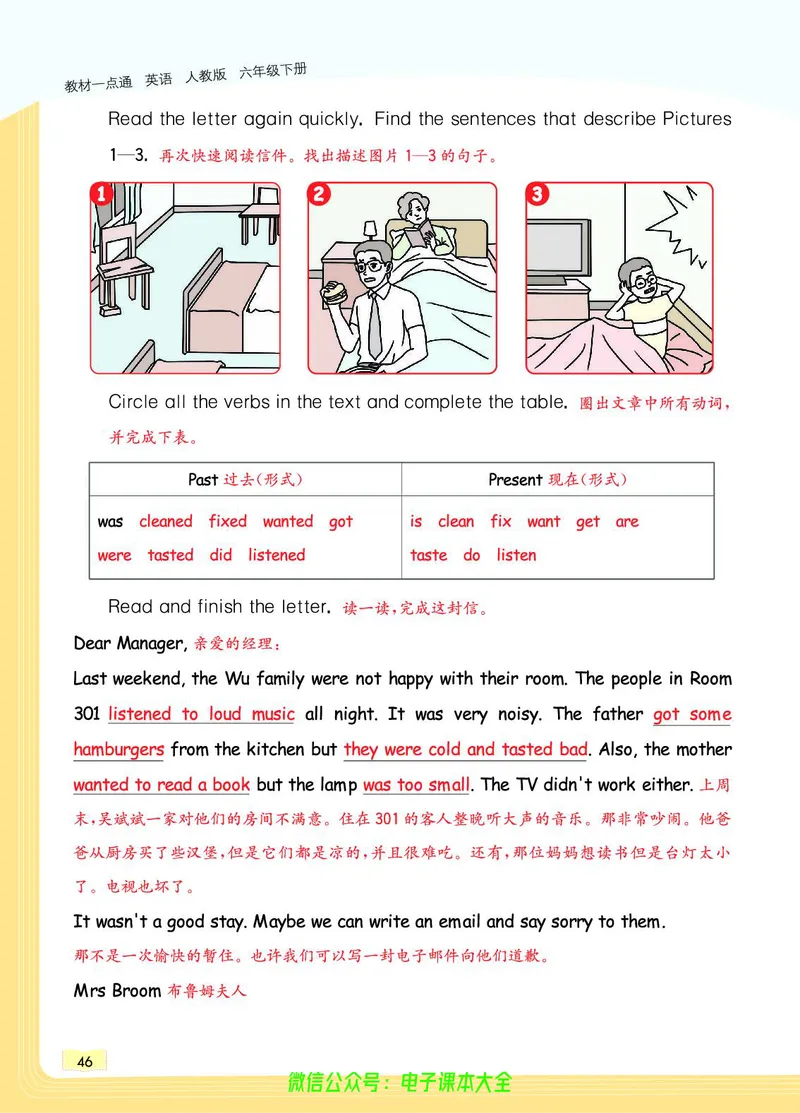 教材一点通 英语 人教版 六年级下册

Read the letter again quickly. Find the sentences that describe Pictures 1—3. 再次快速阅读信件。找出描述图片 1—3 的句子。

1 2 3

Circle all the verbs in the text and complete the table. 圈出文章中所有动词，并完成下表。

| Past 过去(形式) | Present 现在(形式) |
|---|---|
| was cleaned fixed wanted got were tasted did listened | is clean fix want get are taste do listen |

Read and finish the letter. 读一读，完成这封信。

Dear Manager, 亲爱的经理：

Last weekend, the Wu family were not happy with their room. The people in Room 301 listened to loud music all night. It was very noisy. The father got some hamburgers from the kitchen but they were cold and tasted bad. Also, the mother wanted to read a book but the lamp was too small. The TV didn't work either. 上周末，吴斌斌一家对他们的房间不满意。住在 301 的客人整晚听大声的音乐。那非常吵闹。他爸爸从厨房买了些汉堡，但是它们都是凉的，并且很难吃。还有，那位妈妈想读书但是台灯太小了。电视也坏了。

It wasn't a good stay. Maybe we can write an email and say sorry to them.
那不是一次愉快的暂住。也许我们可以写一封电子邮件向他们道歉。

Mrs Broom 布鲁姆夫人

46

微信公众号：电子课本大全