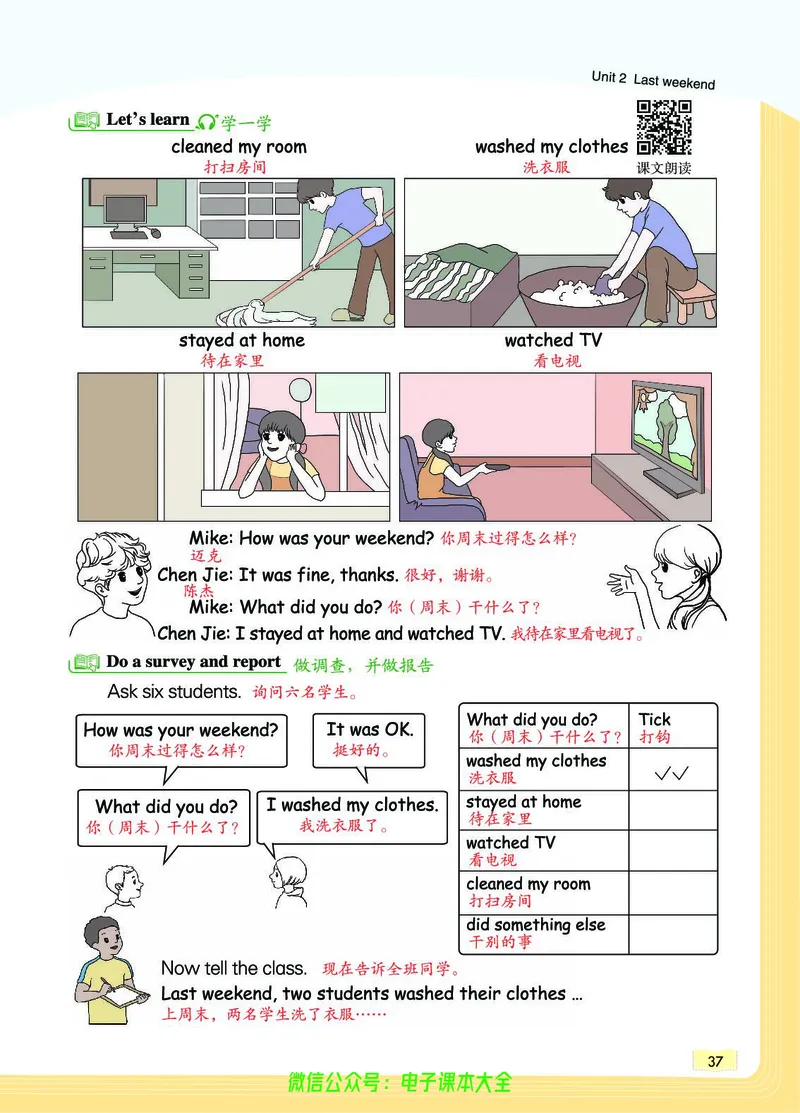 Unit 2 Last weekend

Let's learn 学一学

课文朗读

cleaned my room
打扫房间

washed my clothes
洗衣服

stayed at home
待在家里

watched TV
看电视

Mike: How was your weekend? 你周末过得怎么样?
迈克
Chen Jie: It was fine, thanks. 很好，谢谢。
陈杰
Mike: What did you do? 你（周末）干什么了?
Chen Jie: I stayed at home and watched TV. 我待在家里看电视了。

Do a survey and report 做调查，并做报告

Ask six students. 询问六名学生。

How was your weekend?
你周末过得怎么样?

It was OK.
挺好的。

What did you do?
你（周末）干什么了?

I washed my clothes.
我洗衣服了。

| What did you do? 你（周末）干什么了? | Tick 打钩 |
|---|---|
| washed my clothes 洗衣服 | ✓✓ |
| stayed at home 待在家里 | |
| watched TV 看电视 | |
| cleaned my room 打扫房间 | |
| did something else 干别的事 | |

Now tell the class. 现在告诉全班同学。
Last weekend, two students washed their clothes ...
上周末，两名学生洗了衣服……

37

微信公众号：电子课本大全