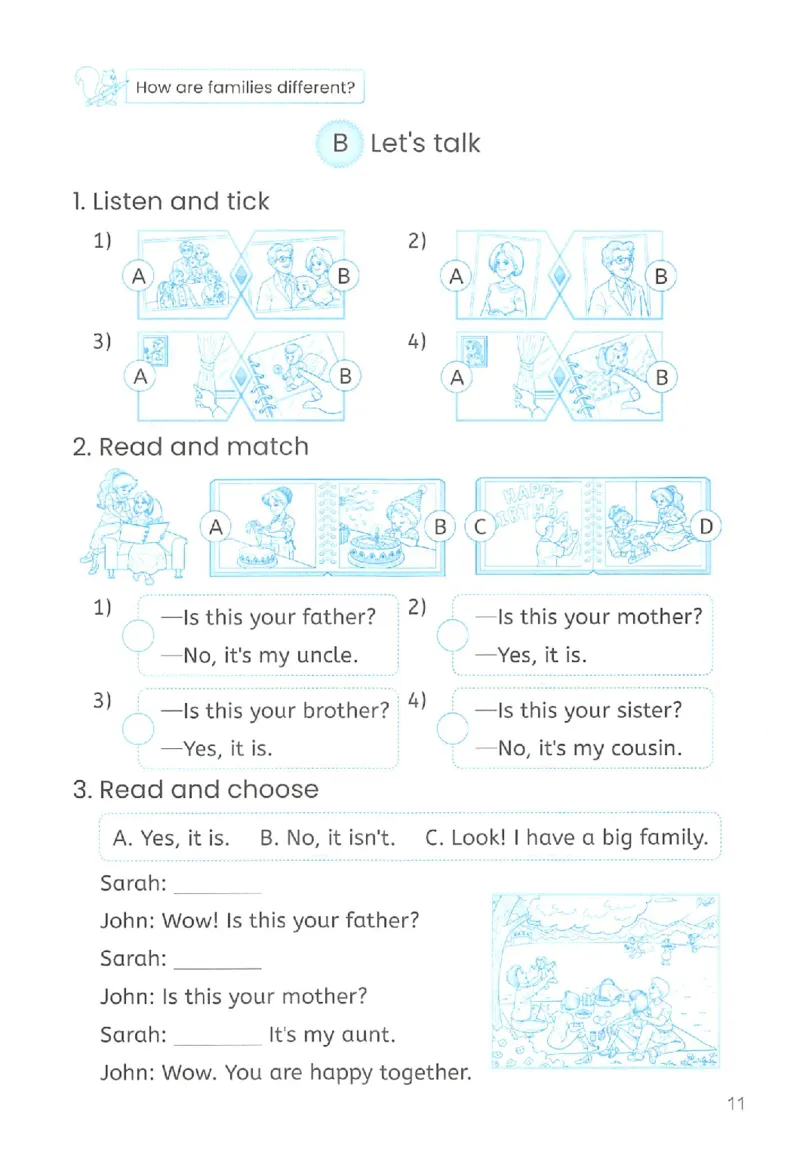 How are families different?

B Let's talk

1. Listen and tick

1) A B

2) A B

3) A B

4) A B

2. Read and match

A B C D

HAPPY BIRTHDAY

1) —Is this your father?
—No, it's my uncle.

2) —Is this your mother?
—Yes, it is.

3) —Is this your brother?
—Yes, it is.

4) —Is this your sister?
—No, it's my cousin.

3. Read and choose

A. Yes, it is. B. No, it isn't. C. Look! I have a big family.

Sarah: ________

John: Wow! Is this your father?

Sarah: ________

John: Is this your mother?

Sarah: ________ It's my aunt.

John: Wow. You are happy together.

11