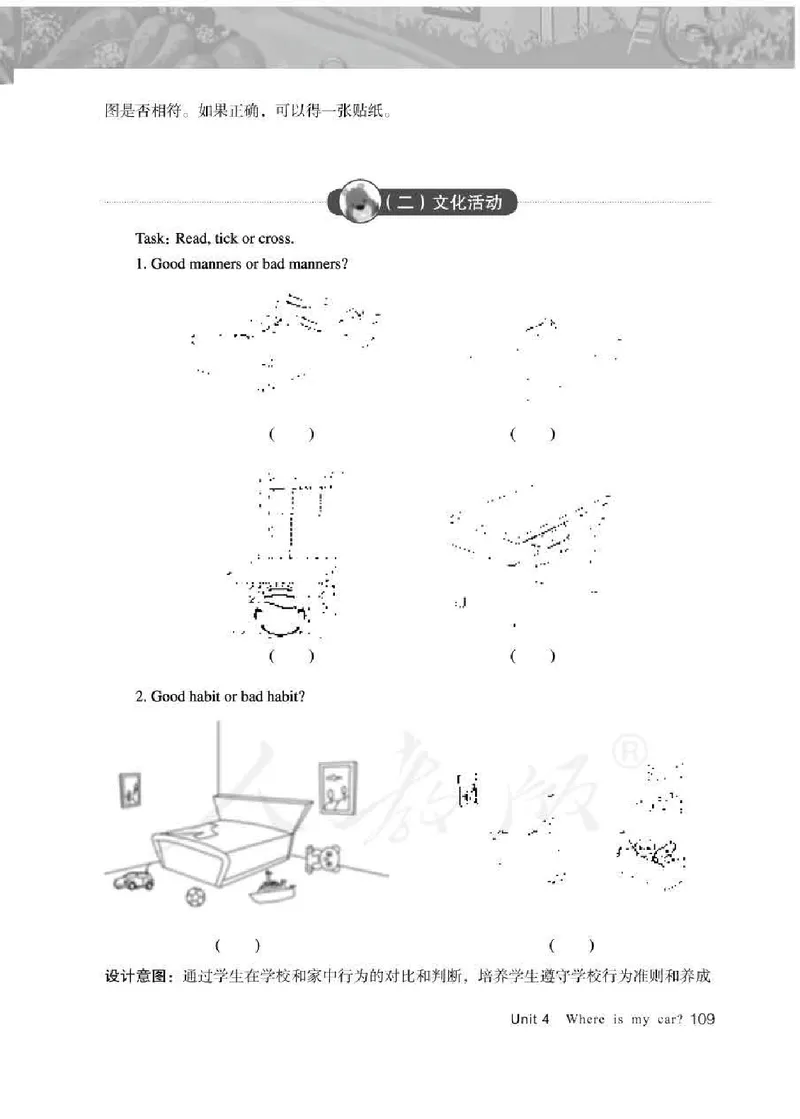 图是否相符。如果正确，可以得一张贴纸。

（二）文化活动

Task: Read, tick or cross.

1. Good manners or bad manners?

(　　)　　(　　)

(　　)　　(　　)

2. Good habit or bad habit?

人教版®

(　　)　　(　　)

设计意图：通过学生在学校和家中行为的对比和判断，培养学生遵守学校行为准则和养成

Unit 4　Where is my car? 109