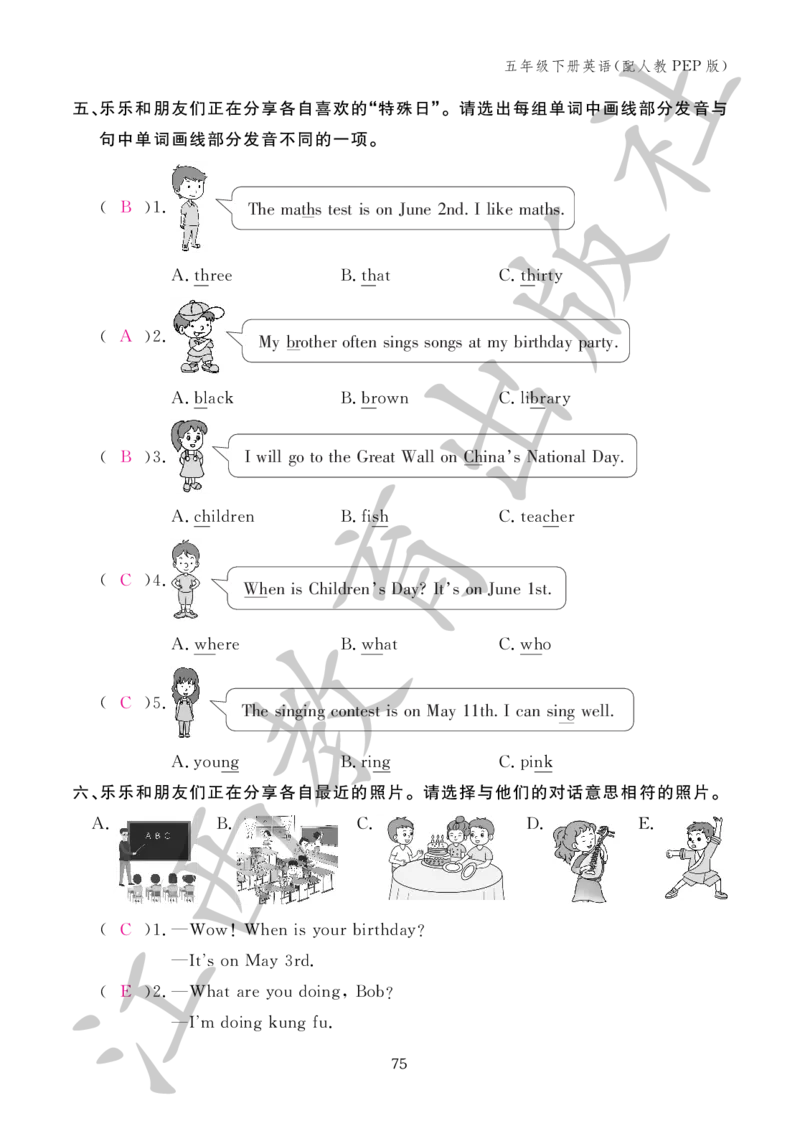 五年级下册英语(配人教PEP版)

五、乐乐和朋友们正在分享各自喜欢的“特殊日”。请选出每组单词中画线部分发音与句中单词画线部分发音不同的一项。

( B )1. The maths test is on June 2nd. I like maths.

A. three B. that C. thirty

( A )2. My brother often sings songs at my birthday party.

A. black B. brown C. library

( B )3. I will go to the Great Wall on China's National Day.

A. children B. fish C. teacher

( C )4. When is Children's Day? It's on June 1st.

A. where B. what C. who

( C )5. The singing contest is on May 11th. I can sing well.

A. young B. ring C. pink

六、乐乐和朋友们正在分享各自最近的照片。请选择与他们的对话意思相符的照片。

A. B. C. D. E.

A B C

( C )1. —Wow! When is your birthday?

—It's on May 3rd.

( E )2. —What are you doing, Bob?

—I'm doing kung fu.

75

江西教育出版社